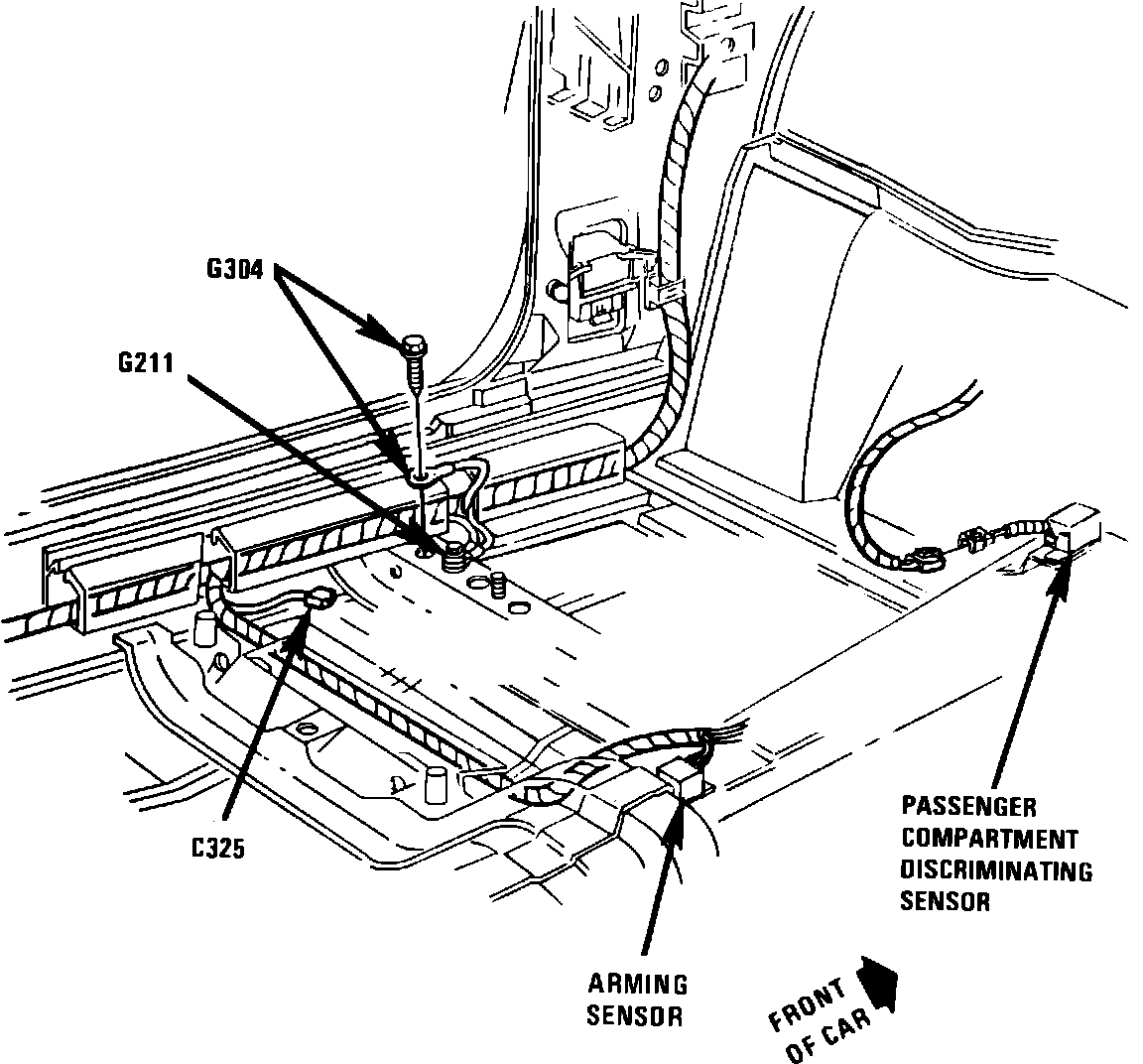 G304

G211

C325

PASSENGER COMPARTMENT DISCRIMINATING SENSOR

ARMING SENSOR

FRONT OF CAR