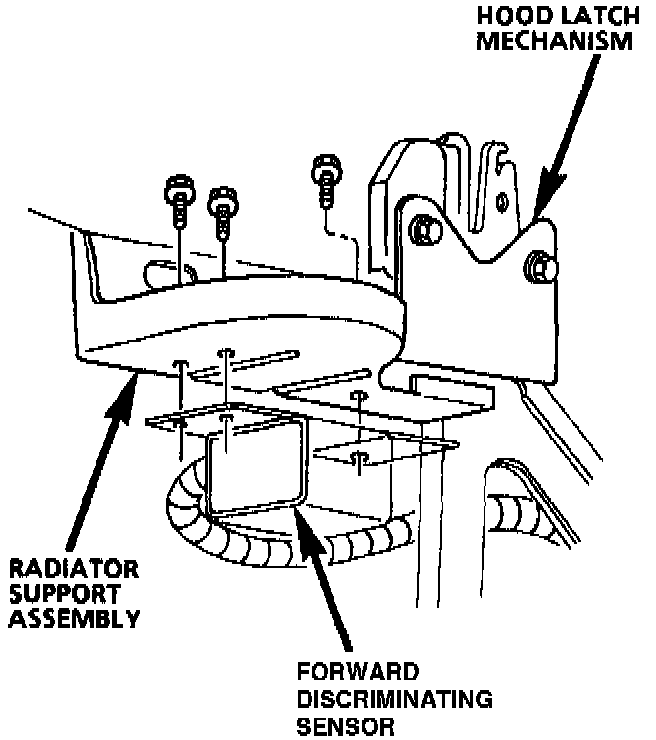 HOOD LATCH MECHANISM

RADIATOR SUPPORT ASSEMBLY

FORWARD DISCRIMINATING SENSOR