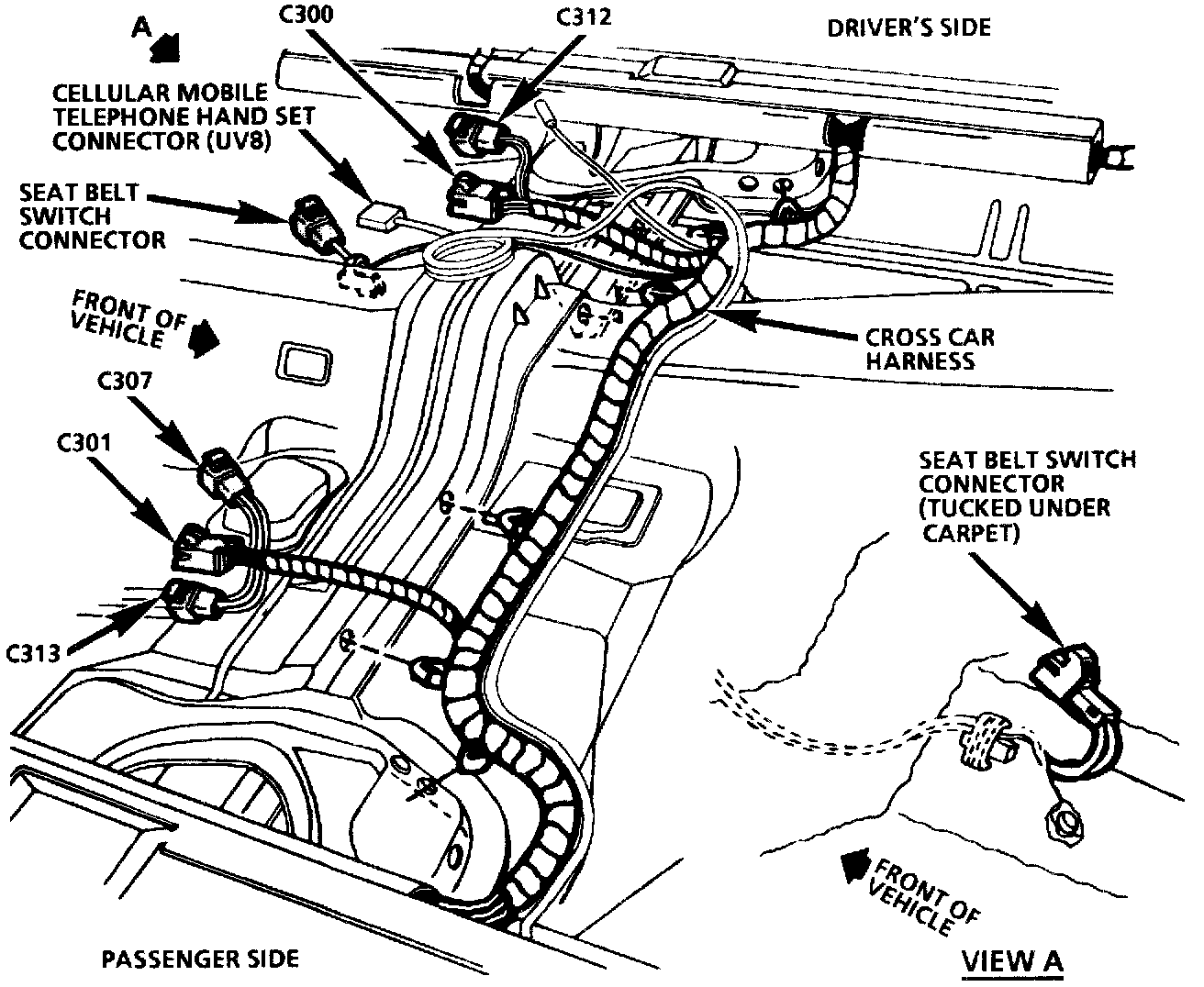 A

C300

C312

DRIVER'S SIDE

CELLULAR MOBILE TELEPHONE HAND SET CONNECTOR (UV8)

SEAT BELT SWITCH CONNECTOR

FRONT OF VEHICLE

CROSS CAR HARNESS

C307

C301

C313

SEAT BELT SWITCH CONNECTOR (TUCKED UNDER CARPET)

FRONT OF VEHICLE

PASSENGER SIDE

VIEW A