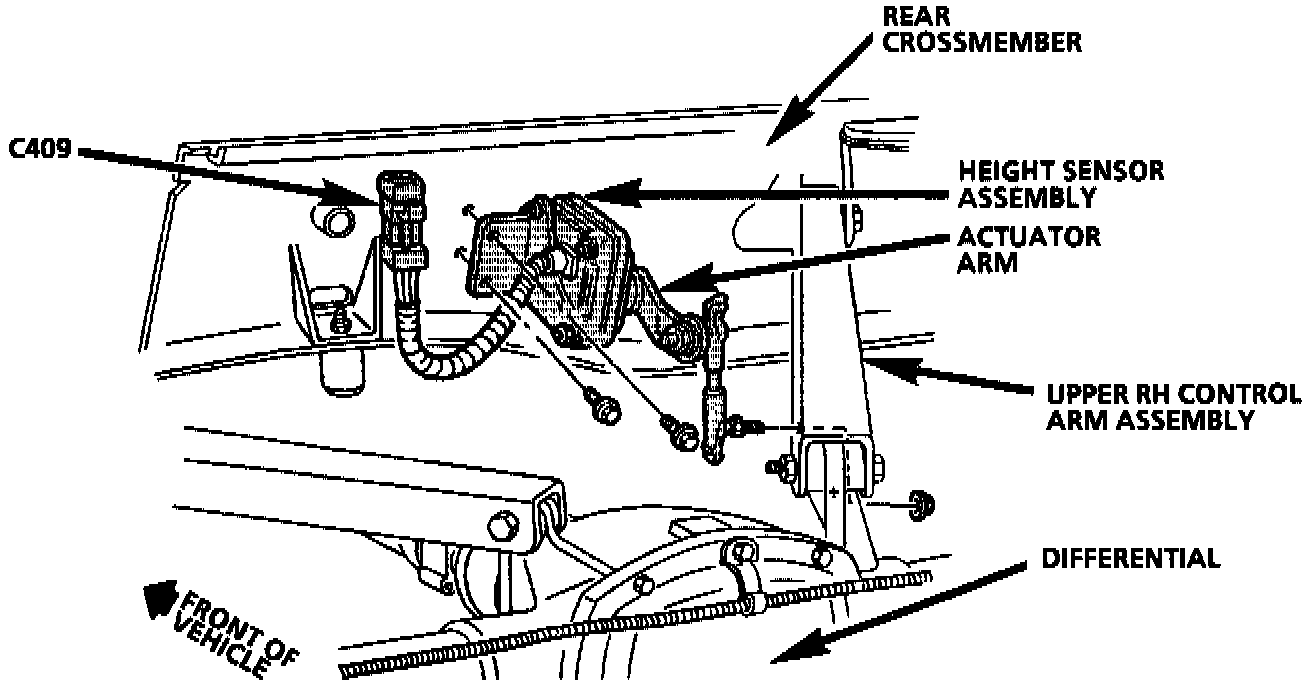 REAR CROSSMEMBER

C409

HEIGHT SENSOR ASSEMBLY

ACTUATOR ARM

UPPER RH CONTROL ARM ASSEMBLY

DIFFERENTIAL

FRONT OF VEHICLE