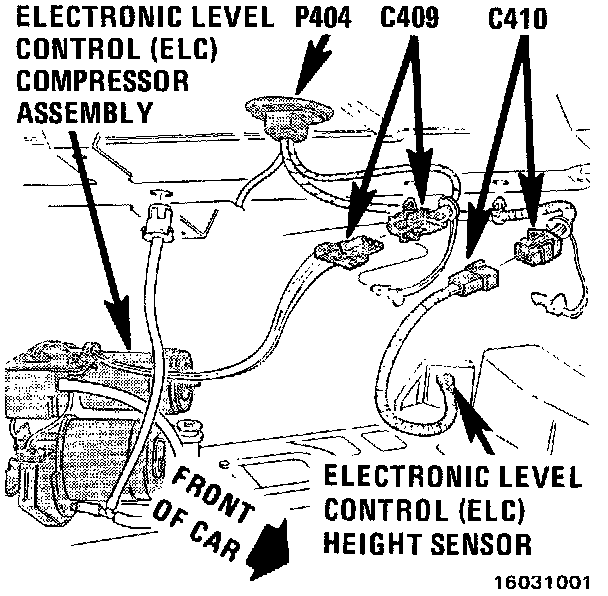 ELECTRONIC LEVEL CONTROL (ELC) COMPRESSOR ASSEMBLY

P404

C409

C410

FRONT OF CAR

ELECTRONIC LEVEL CONTROL (ELC) HEIGHT SENSOR

16031001