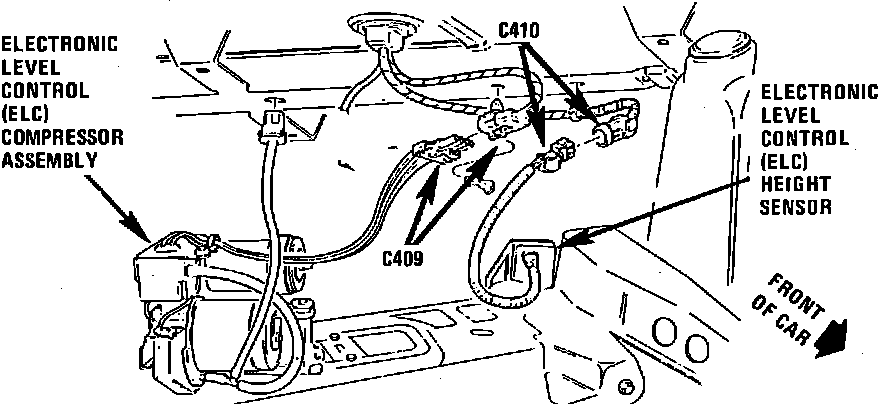 ELECTRONIC LEVEL CONTROL (ELC) COMPRESSOR ASSEMBLY

C410

ELECTRONIC LEVEL CONTROL (ELC) HEIGHT SENSOR

C409

FRONT OF CAR