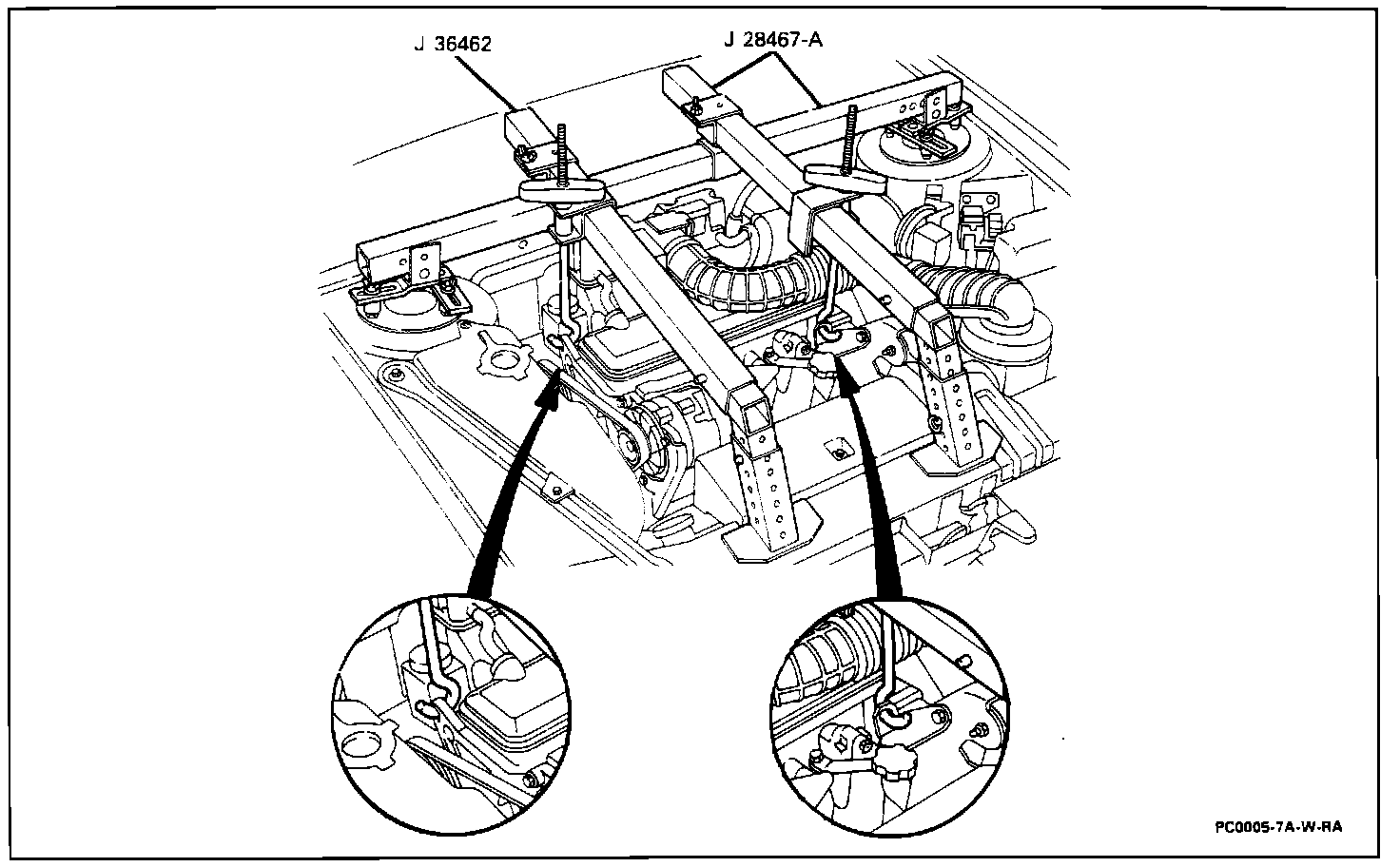 J 36462

J 28467-A

PC0005-7A-W-RA