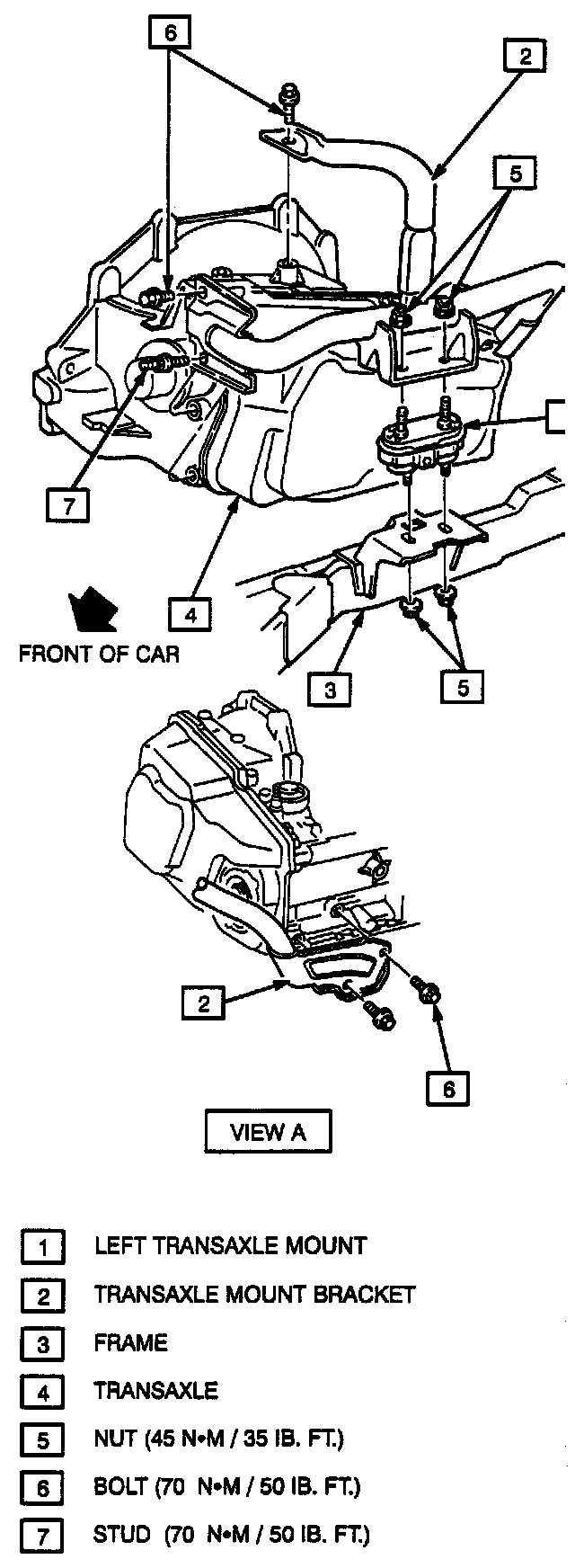 6

2

5

7

4

FRONT OF CAR

3

5

2

6

VIEW A

1 LEFT TRANSAXLE MOUNT

2 TRANSAXLE MOUNT BRACKET

3 FRAME

4 TRANSAXLE

5 NUT (45 N•M / 35 IB. FT.)

6 BOLT (70 N•M / 50 IB. FT.)

7 STUD (70 N•M / 50 IB. FT.)