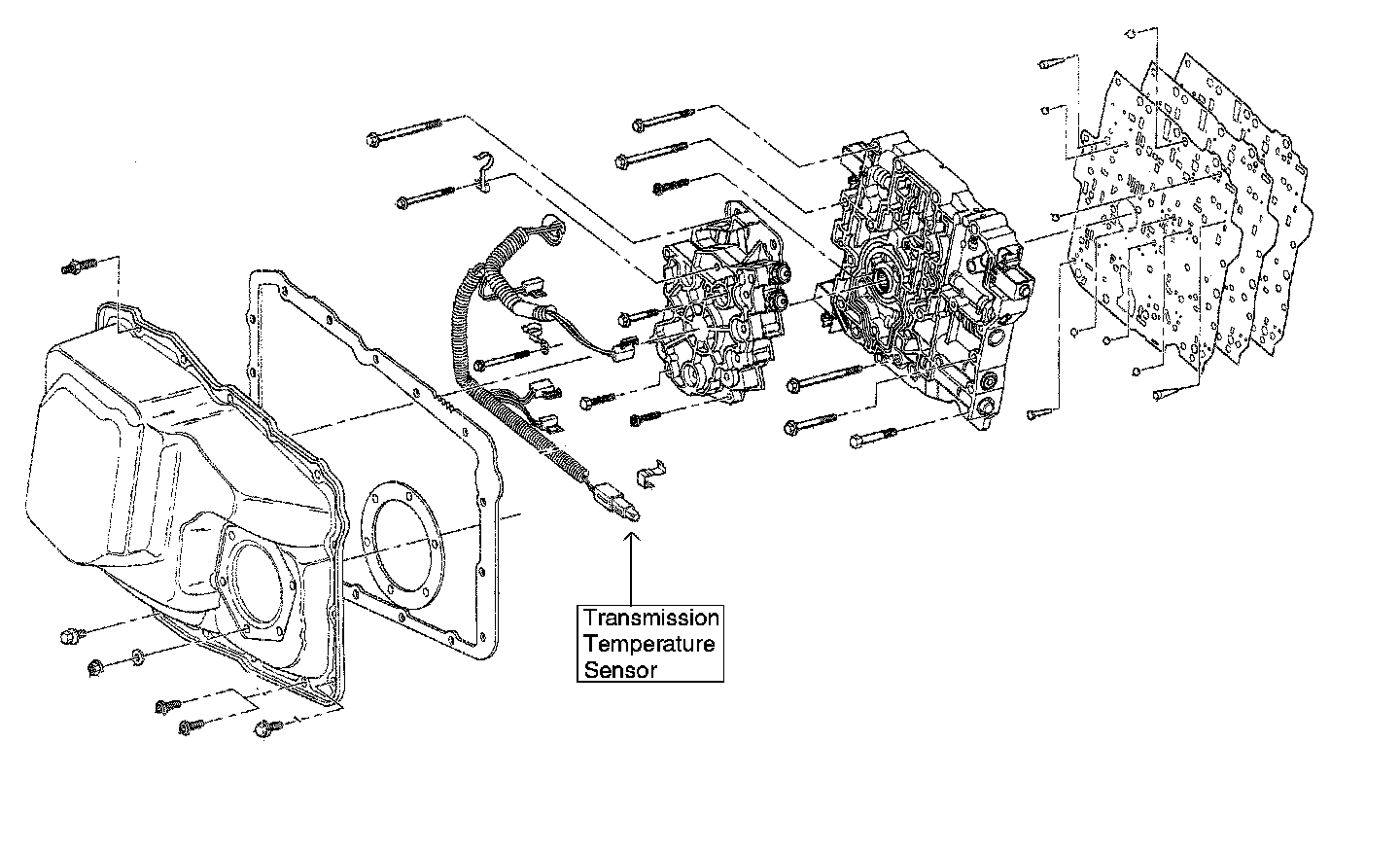 Transmission Temperature Sensor