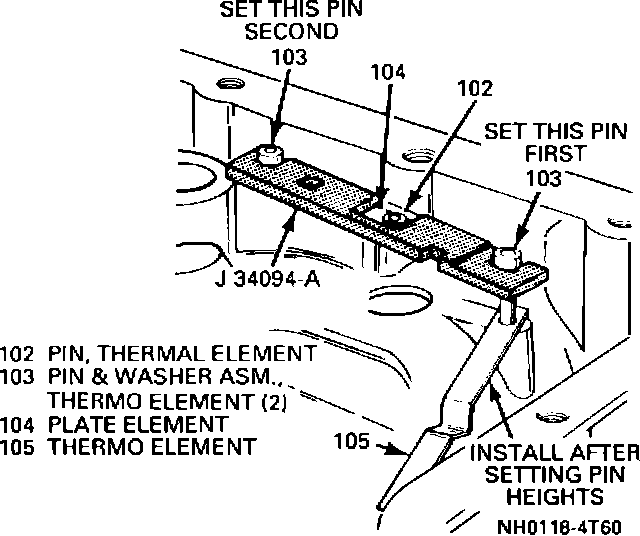 SET THIS PIN SECOND
103

104

102

SET THIS PIN FIRST
103

J 34094-A

102 PIN, THERMAL ELEMENT
103 PIN & WASHER ASM., THERMO ELEMENT (2)
104 PLATE ELEMENT
105 THERMO ELEMENT

105

INSTALL AFTER SETTING PIN HEIGHTS

NH0118-4T60