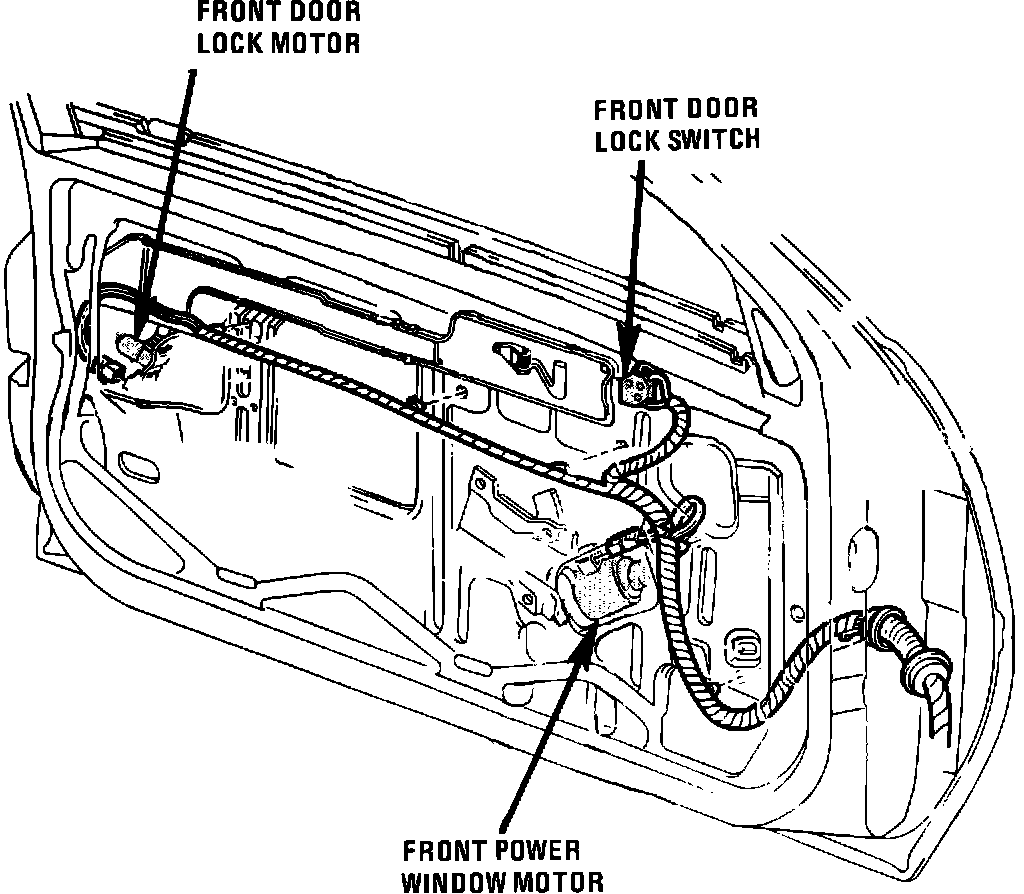 FRONT DOOR
LOCK MOTOR

FRONT DOOR
LOCK SWITCH

FRONT POWER
WINDOW MOTOR