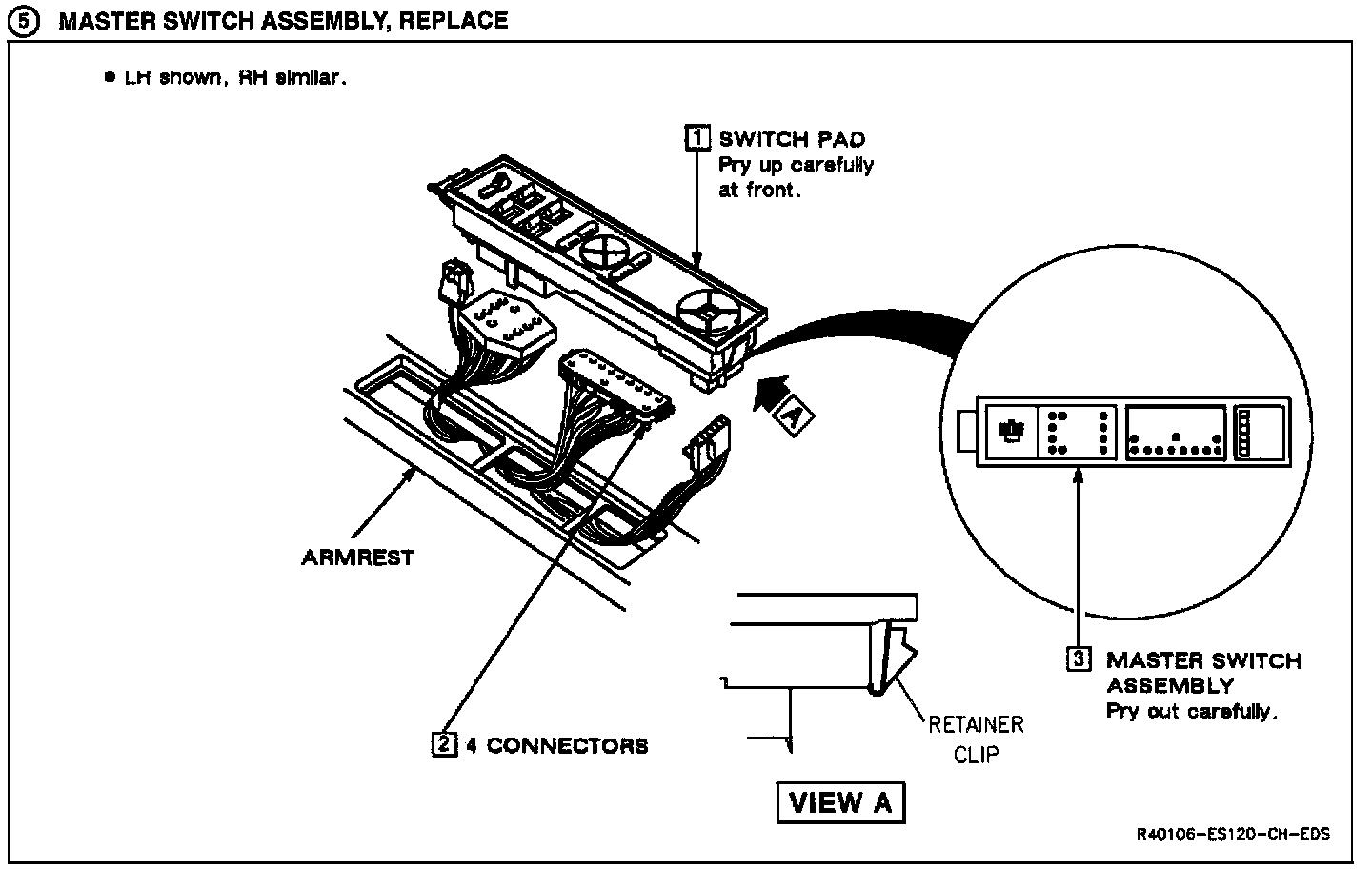 ⑤ MASTER SWITCH ASSEMBLY, REPLACE

• LH shown, RH similar.

1 SWITCH PAD
Pry up carefully at front.

A

ARMREST

2 4 CONNECTORS

RETAINER CLIP

VIEW A

3 MASTER SWITCH ASSEMBLY
Pry out carefully.

R40106-ES120-CH-EDS