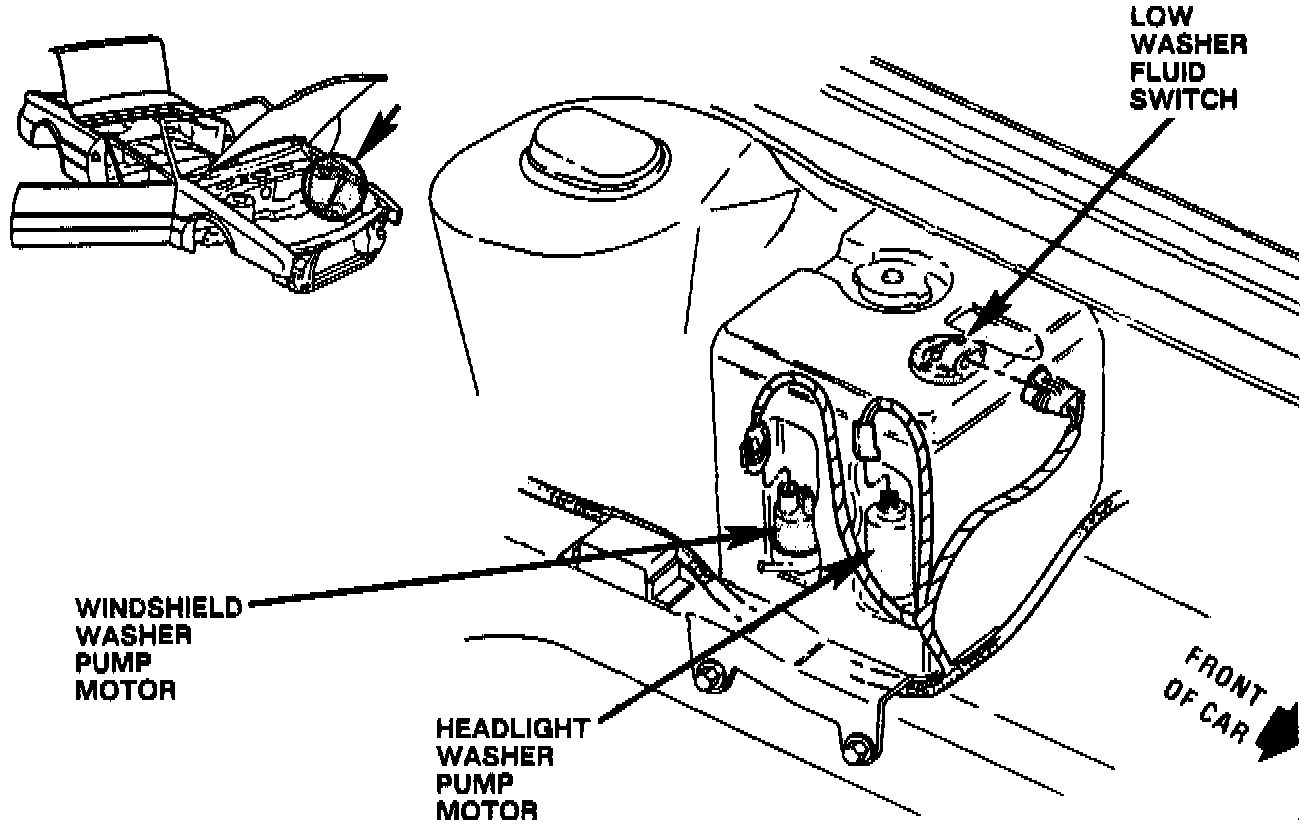 LOW WASHER FLUID SWITCH

WINDSHIELD WASHER PUMP MOTOR

HEADLIGHT WASHER PUMP MOTOR

FRONT OF CAR