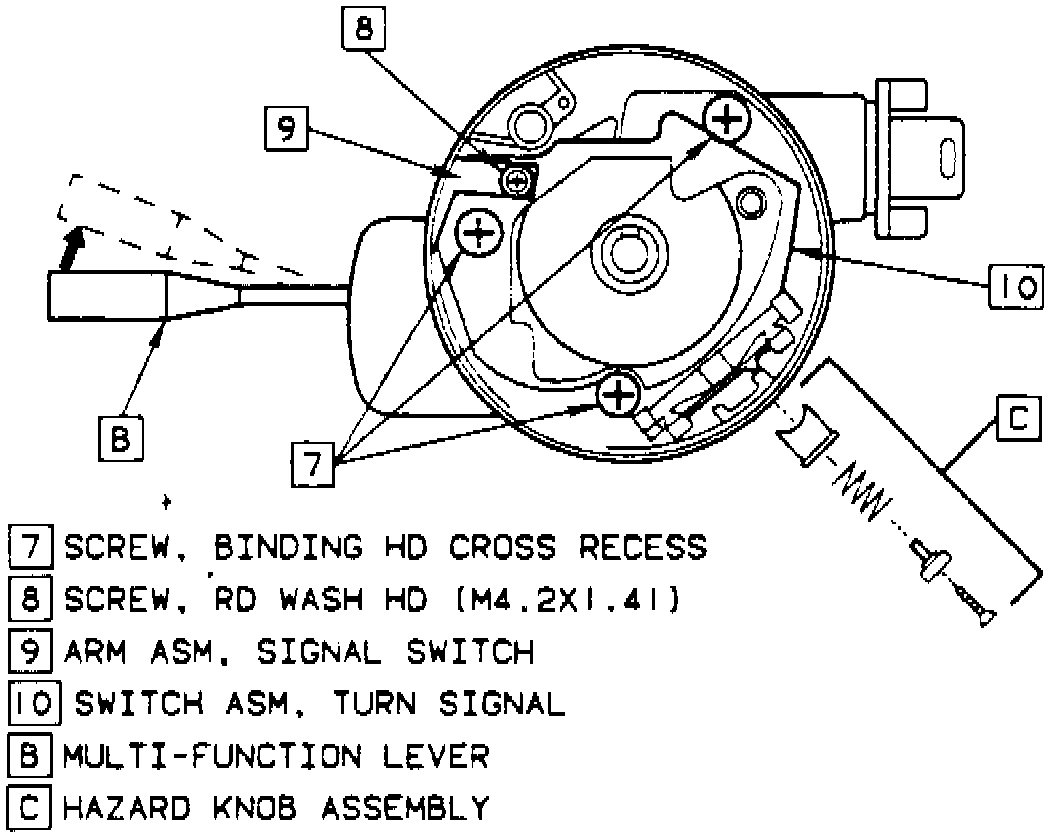 8

9

10

B

7

C

7 SCREW, BINDING HD CROSS RECESS
8 SCREW, RD WASH HD (M4.2X1.41)
9 ARM ASM, SIGNAL SWITCH
10 SWITCH ASM, TURN SIGNAL
B MULTI-FUNCTION LEVER
C HAZARD KNOB ASSEMBLY