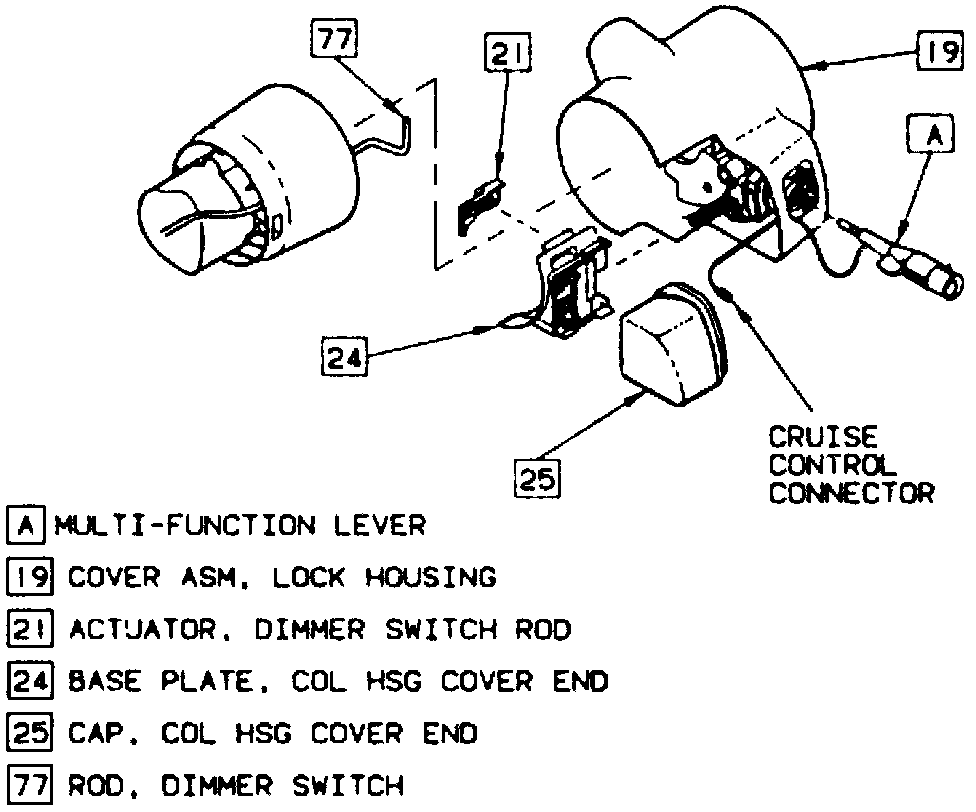 77

21

19

A

24

25

CRUISE CONTROL CONNECTOR

A MULTI-FUNCTION LEVER

19 COVER ASM, LOCK HOUSING

21 ACTUATOR, DIMMER SWITCH ROD

24 BASE PLATE, COL HSG COVER END

25 CAP, COL HSG COVER END

77 ROD, DIMMER SWITCH