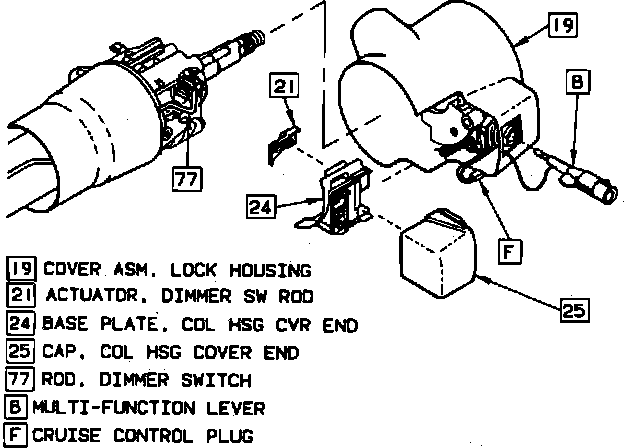 19

B

21

77

24

F

25

19 COVER ASM. LOCK HOUSING
21 ACTUATOR. DIMMER SW ROD
24 BASE PLATE. COL HSG CVR END
25 CAP. COL HSG COVER END
77 ROD. DIMMER SWITCH
B MULTI-FUNCTION LEVER
F CRUISE CONTROL PLUG