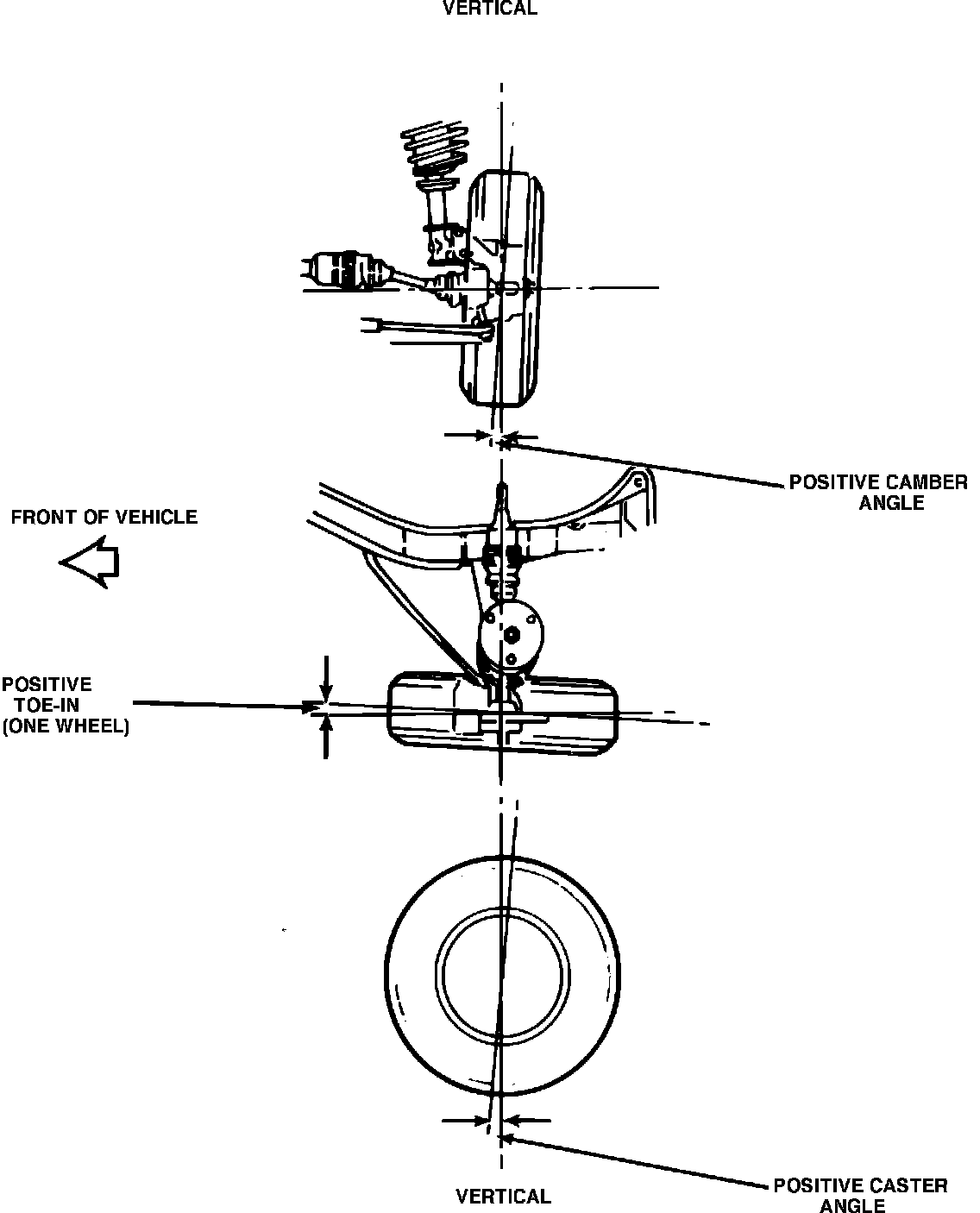 VERTICAL

POSITIVE CAMBER ANGLE

FRONT OF VEHICLE

POSITIVE TOE-IN (ONE WHEEL)

VERTICAL

POSITIVE CASTER ANGLE