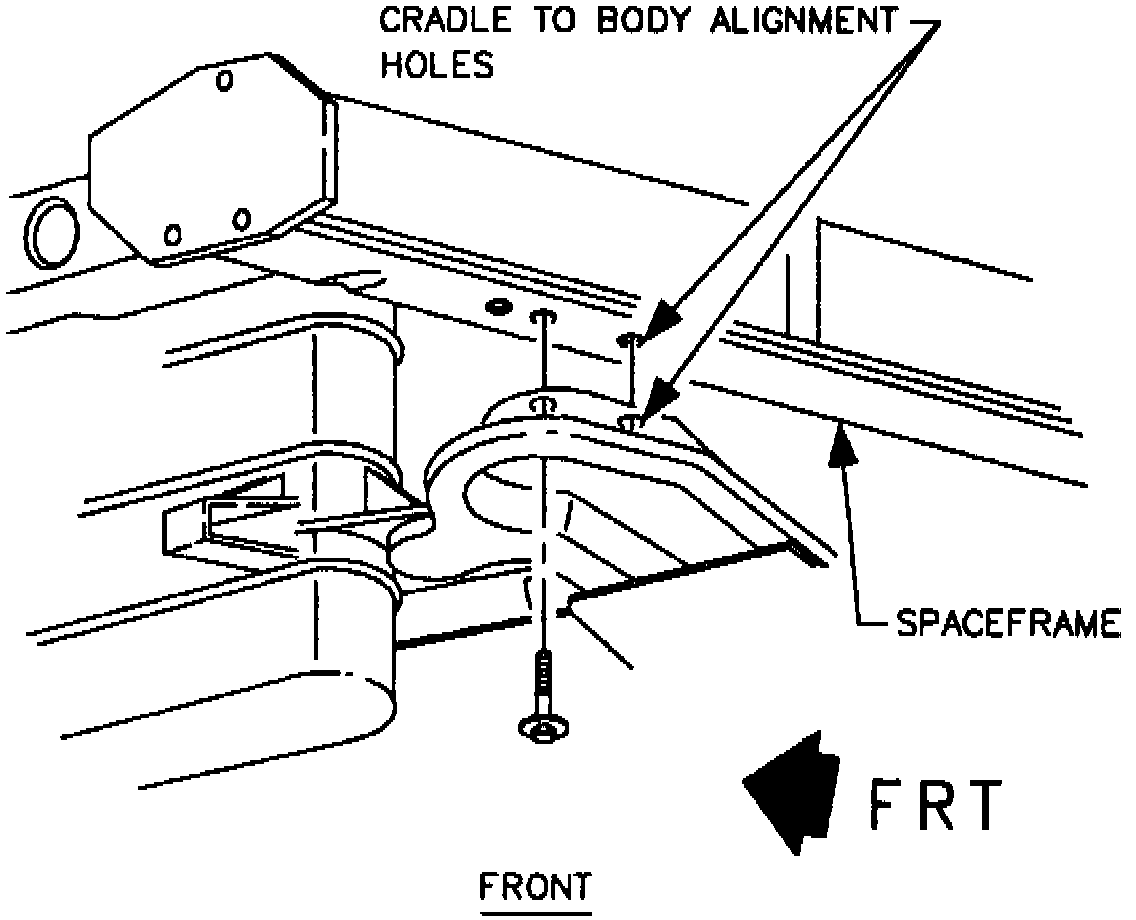 CRADLE TO BODY ALIGNMENT HOLES

SPACEFRAME

FRT

FRONT