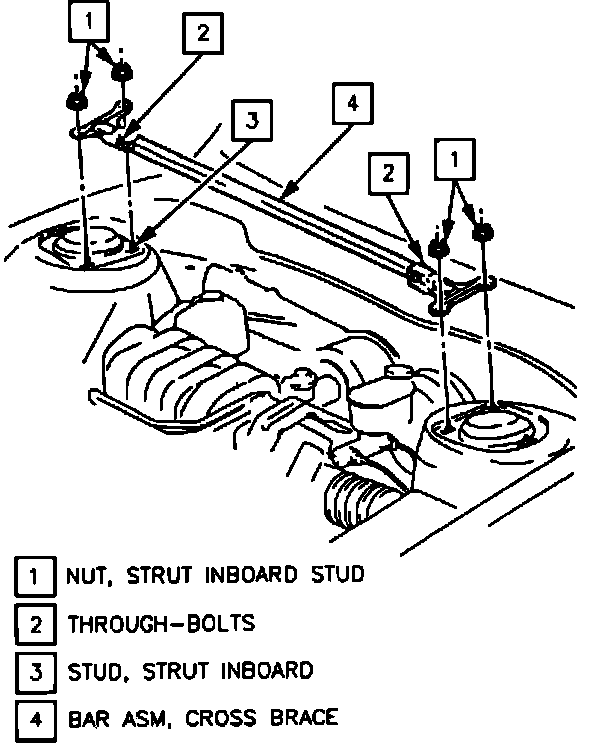 1
2
3
4
2
1

1 NUT, STRUT INBOARD STUD
2 THROUGH-BOLTS
3 STUD, STRUT INBOARD
4 BAR ASM, CROSS BRACE