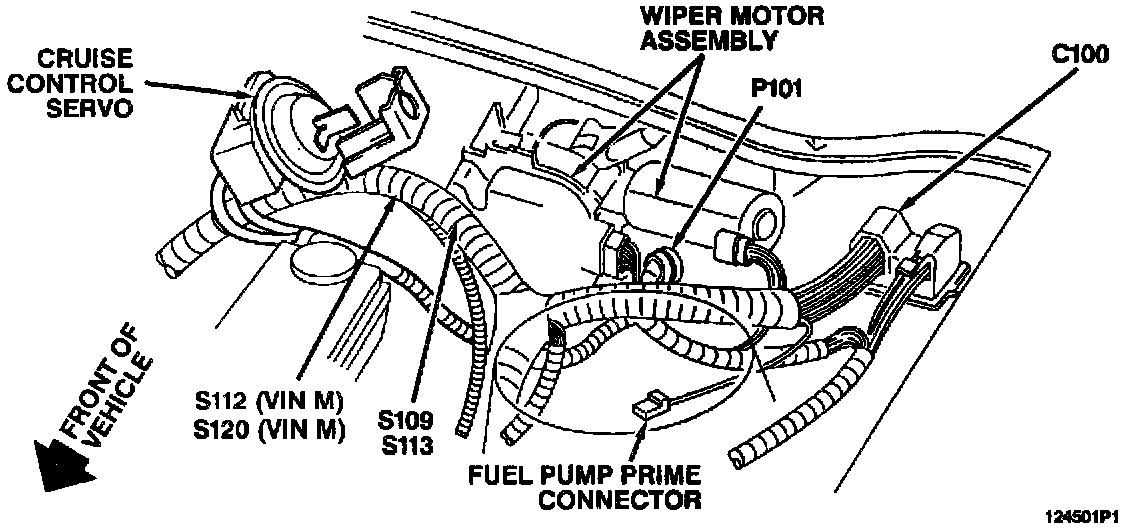 CRUISE CONTROL SERVO

WIPER MOTOR ASSEMBLY

P101

C100

FRONT OF VEHICLE

S112 (VIN M)
S120 (VIN M)

S109
S113

FUEL PUMP PRIME CONNECTOR

124501P1