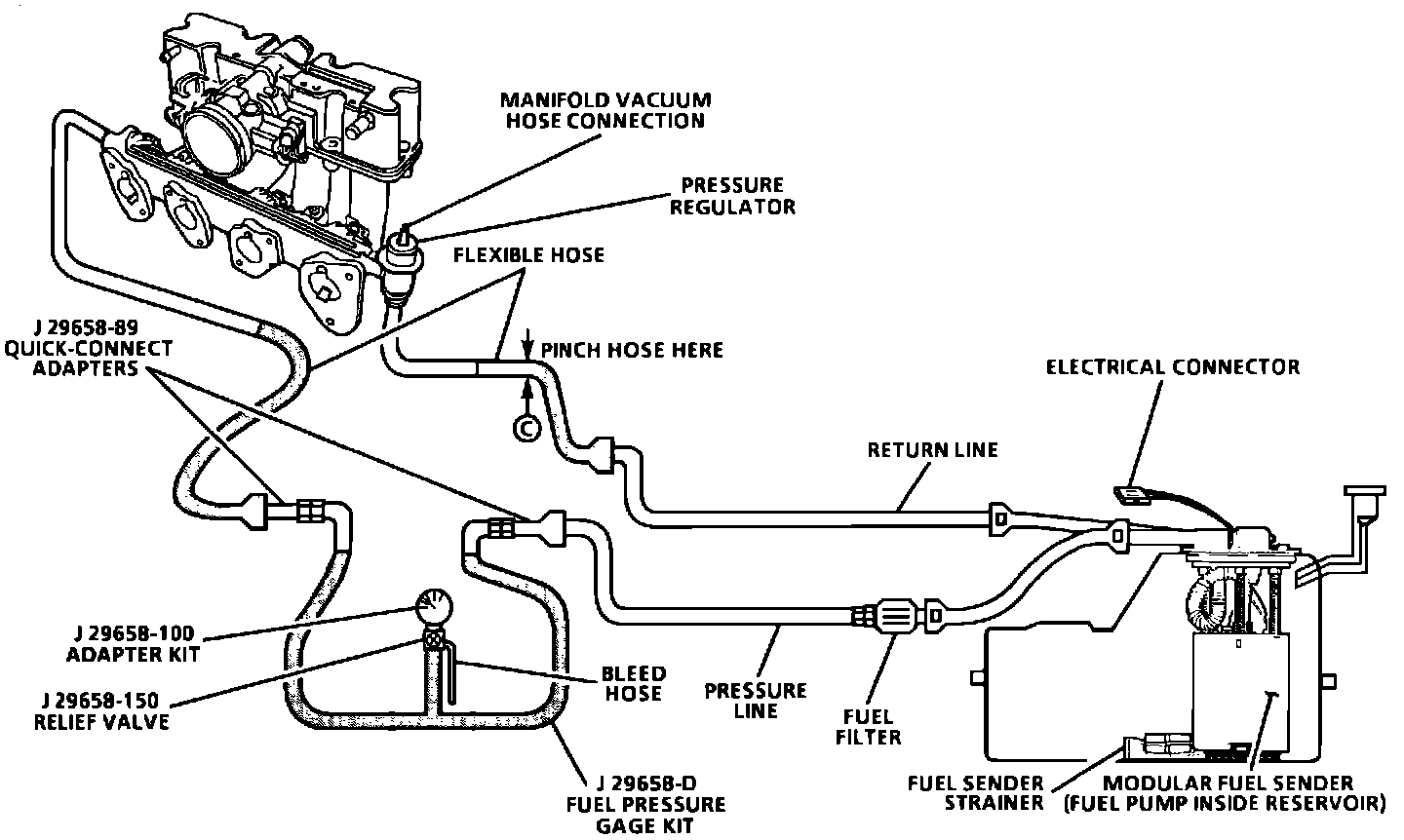 MANIFOLD VACUUM HOSE CONNECTION

PRESSURE REGULATOR

FLEXIBLE HOSE

J 29658-89 QUICK-CONNECT ADAPTERS

PINCH HOSE HERE

C

ELECTRICAL CONNECTOR

RETURN LINE

J 29658-100 ADAPTER KIT

J 29658-150 RELIEF VALVE

BLEED HOSE

PRESSURE LINE

FUEL FILTER

J 29658-D FUEL PRESSURE GAGE KIT

FUEL SENDER STRAINER

MODULAR FUEL SENDER (FUEL PUMP INSIDE RESERVOIR)