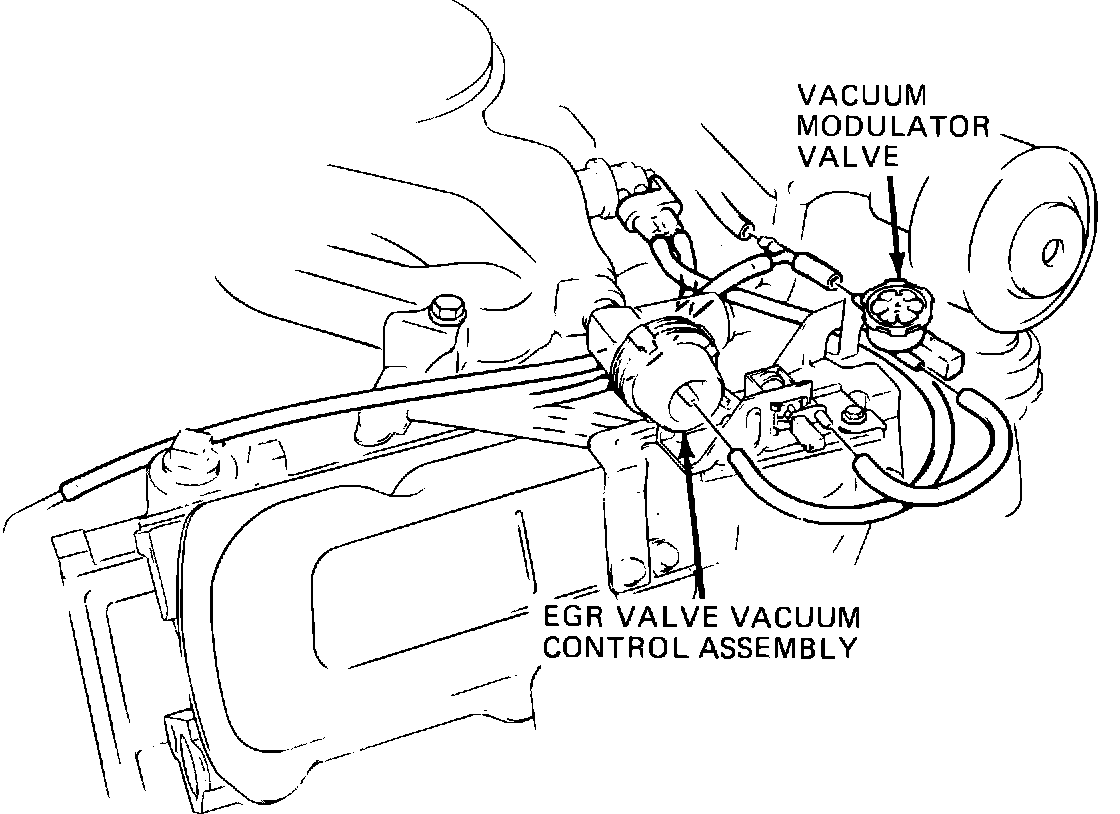 VACUUM MODULATOR VALVE

EGR VALVE VACUUM CONTROL ASSEMBLY