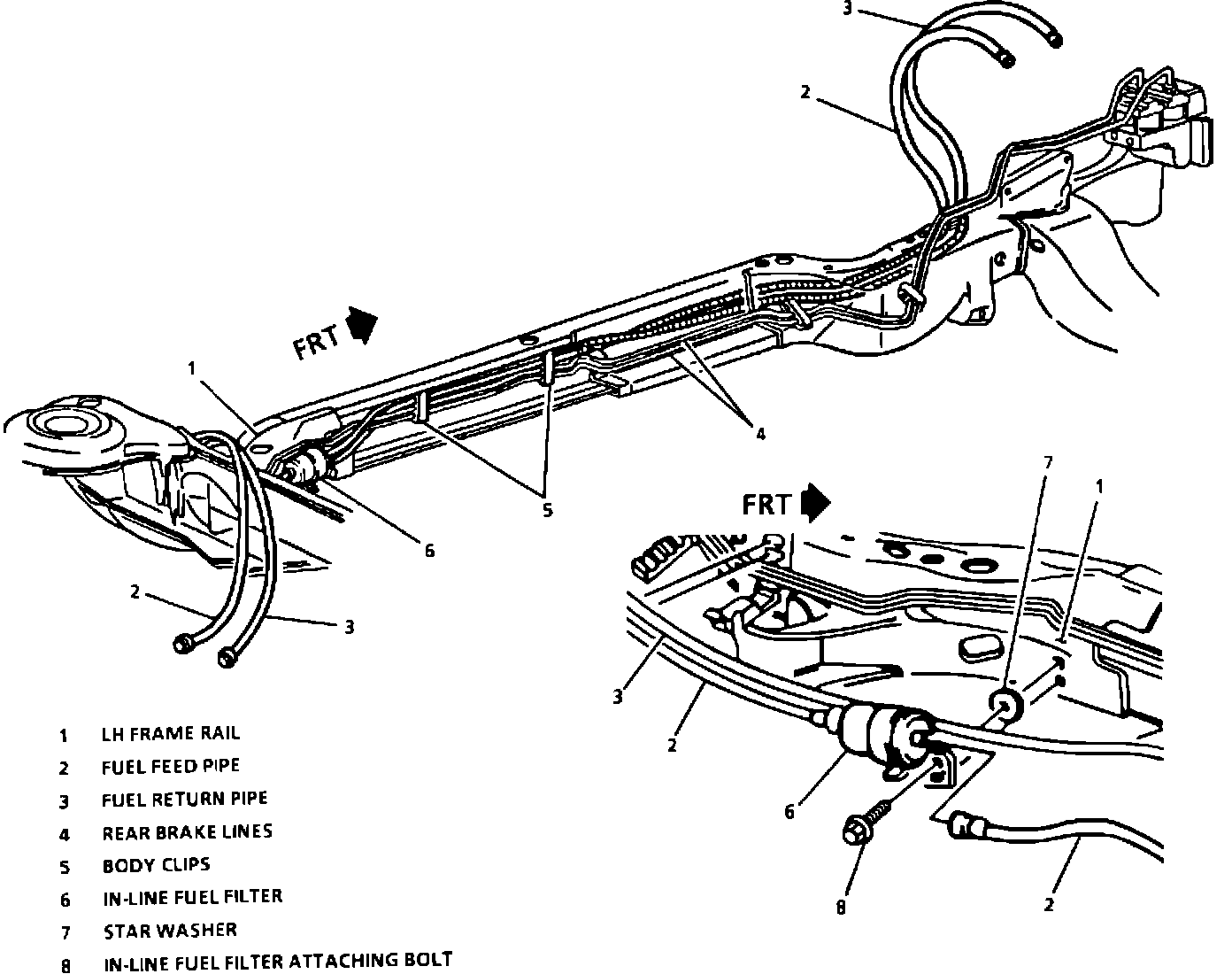 3
2
FRT
1
4
5
6
2
3
FRT
7
1
3
2
6
8
2

1 LH FRAME RAIL
2 FUEL FEED PIPE
3 FUEL RETURN PIPE
4 REAR BRAKE LINES
5 BODY CLIPS
6 IN-LINE FUEL FILTER
7 STAR WASHER
8 IN-LINE FUEL FILTER ATTACHING BOLT