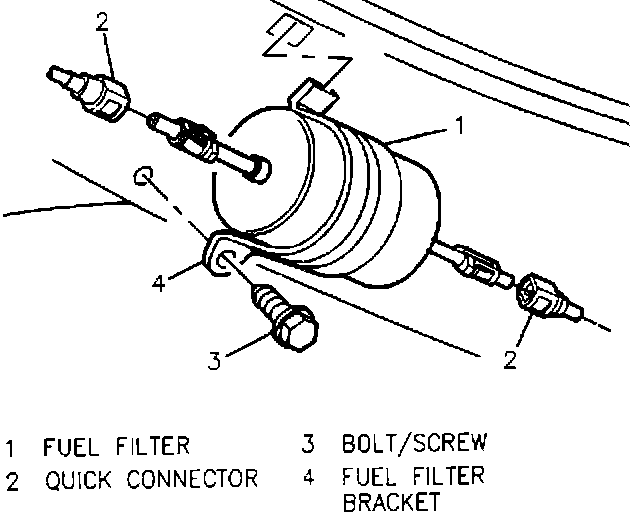 2

1

4

3

2

1 FUEL FILTER
2 QUICK CONNECTOR

3 BOLT/SCREW
4 FUEL FILTER BRACKET