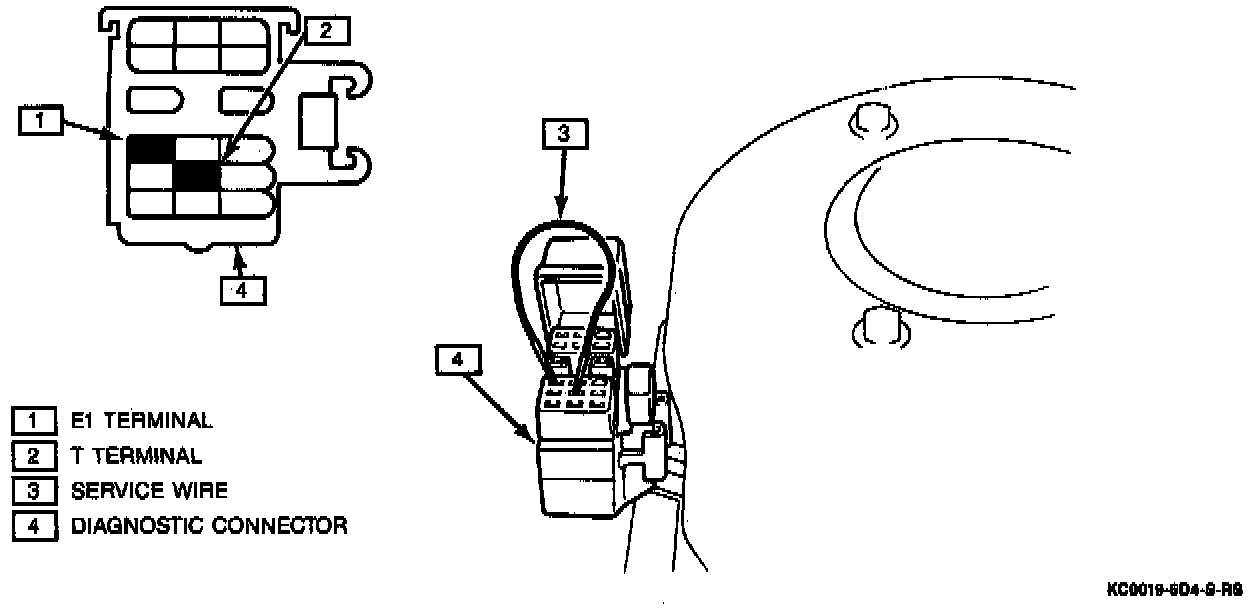 2

1

4

3

4

1 E1 TERMINAL
2 T TERMINAL
3 SERVICE WIRE
4 DIAGNOSTIC CONNECTOR

KC0019-6D4-S-RS