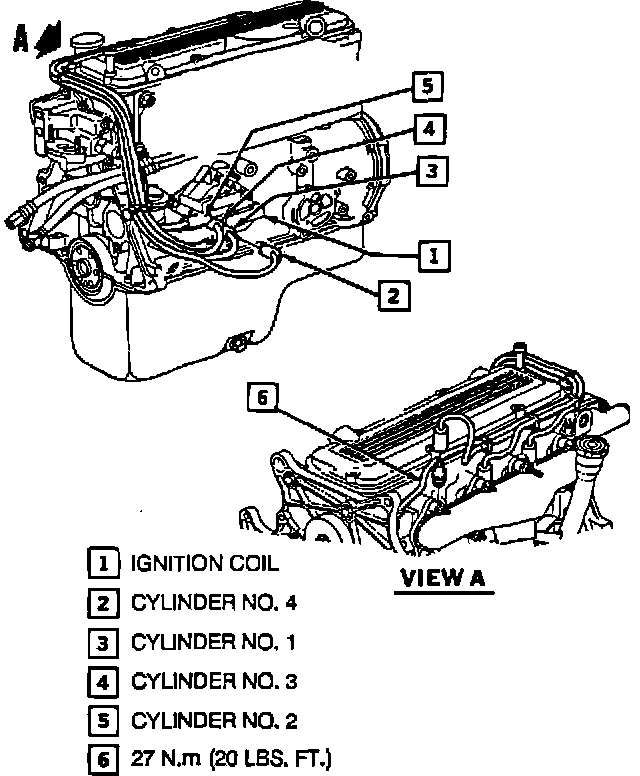 A

5

4

3

1

2

6

VIEW A

1 IGNITION COIL

2 CYLINDER NO. 4

3 CYLINDER NO. 1

4 CYLINDER NO. 3

5 CYLINDER NO. 2

6 27 N.m (20 LBS. FT.)