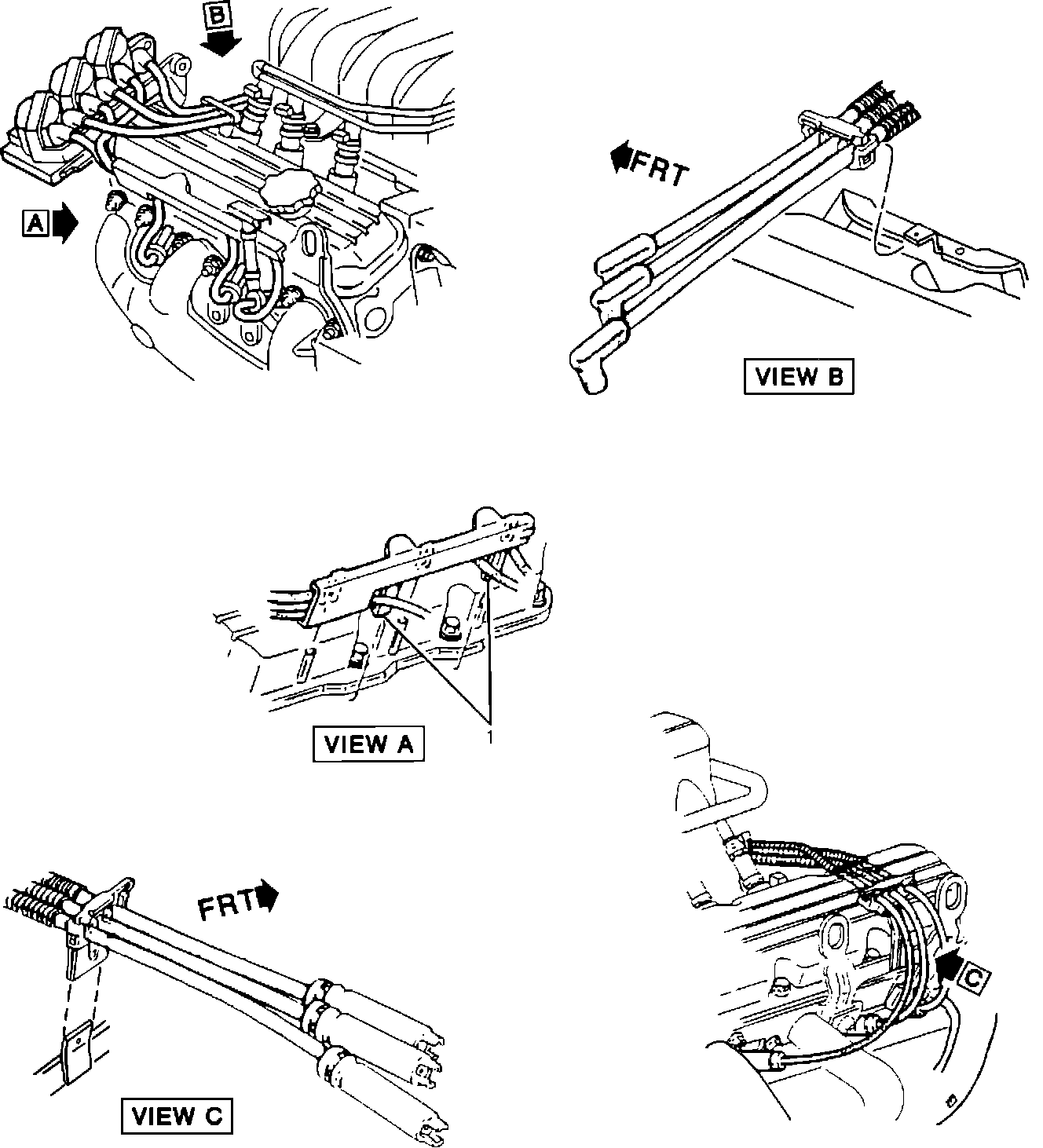 B

A

FRT

VIEW B

VIEW A

1

FRT

C

VIEW C