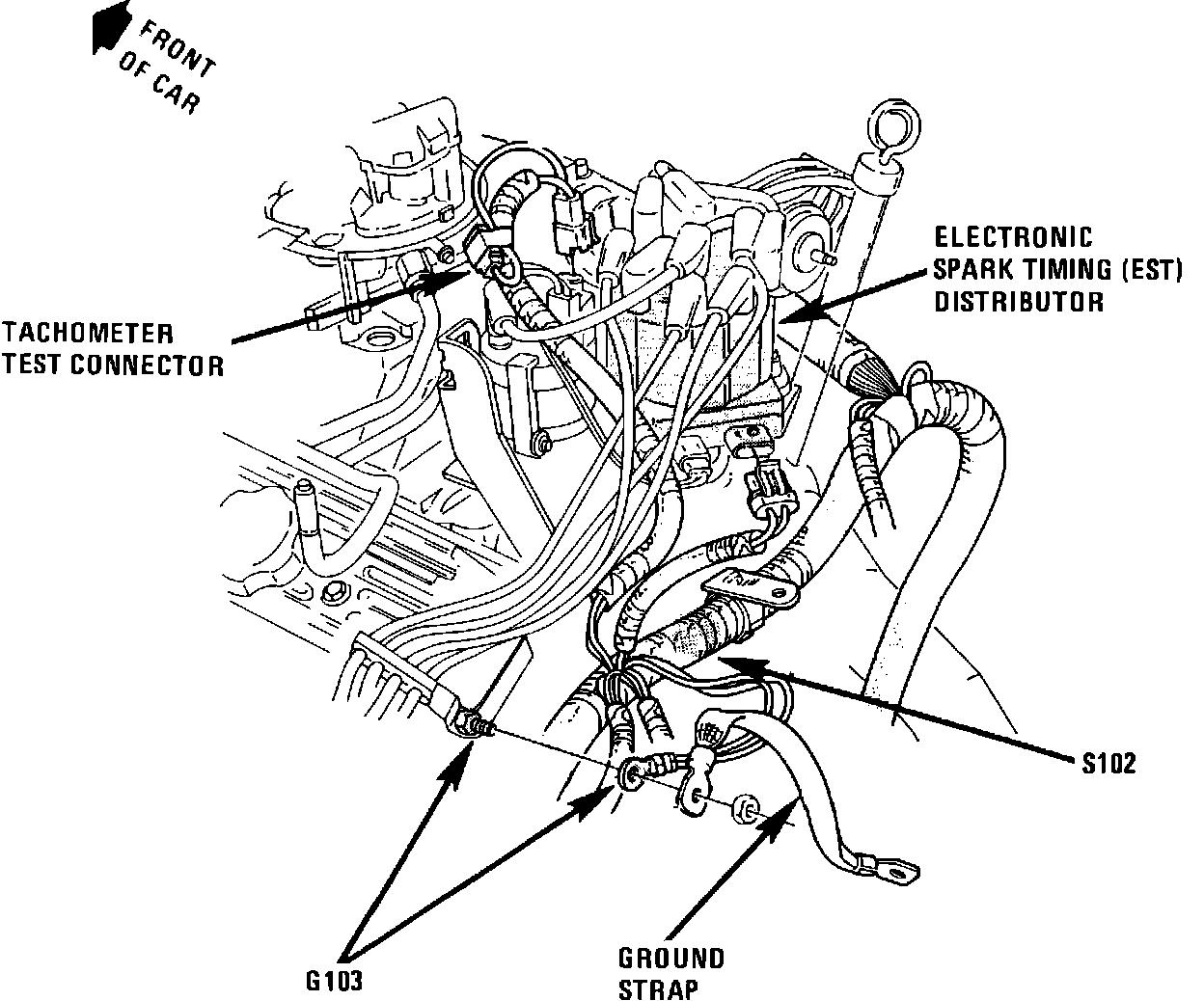 FRONT OF CAR

ELECTRONIC SPARK TIMING (EST) DISTRIBUTOR

TACHOMETER TEST CONNECTOR

S102

G103

GROUND STRAP