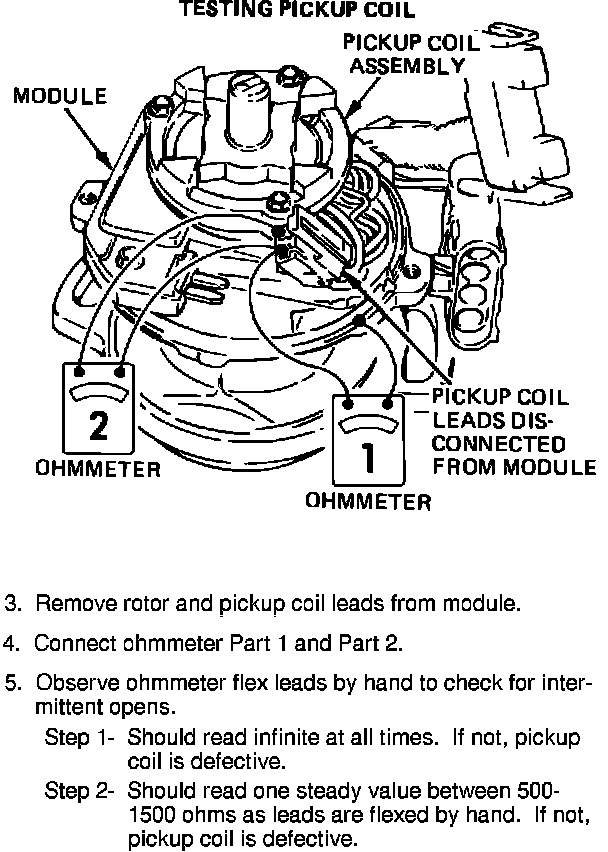 TESTING PICKUP COIL

PICKUP COIL ASSEMBLY

MODULE

2

OHMMETER

1

OHMMETER

PICKUP COIL LEADS DISCONNECTED FROM MODULE

3. Remove rotor and pickup coil leads from module.

4. Connect ohmmeter Part 1 and Part 2.

5. Observe ohmmeter flex leads by hand to check for intermittent opens.

Step 1- Should read infinite at all times. If not, pickup coil is defective.

Step 2- Should read one steady value between 500-1500 ohms as leads are flexed by hand. If not, pickup coil is defective.