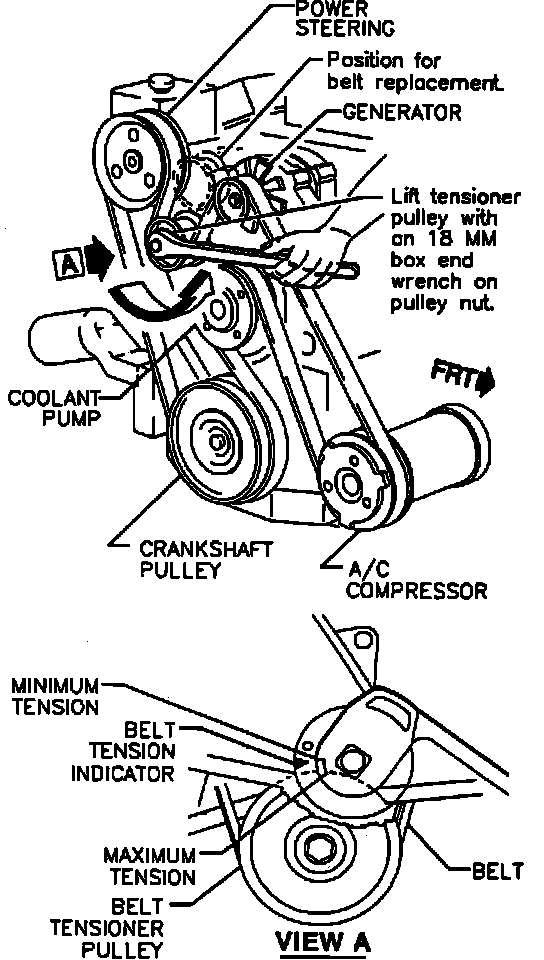 POWER STEERING

Position for belt replacement.

GENERATOR

Lift tensioner pulley with an 18 MM box end wrench on pulley nut.

A

FRT

COOLANT PUMP

CRANKSHAFT PULLEY

A/C COMPRESSOR

MINIMUM TENSION

BELT TENSION INDICATOR

MAXIMUM TENSION

BELT TENSIONER PULLEY

BELT

VIEW A