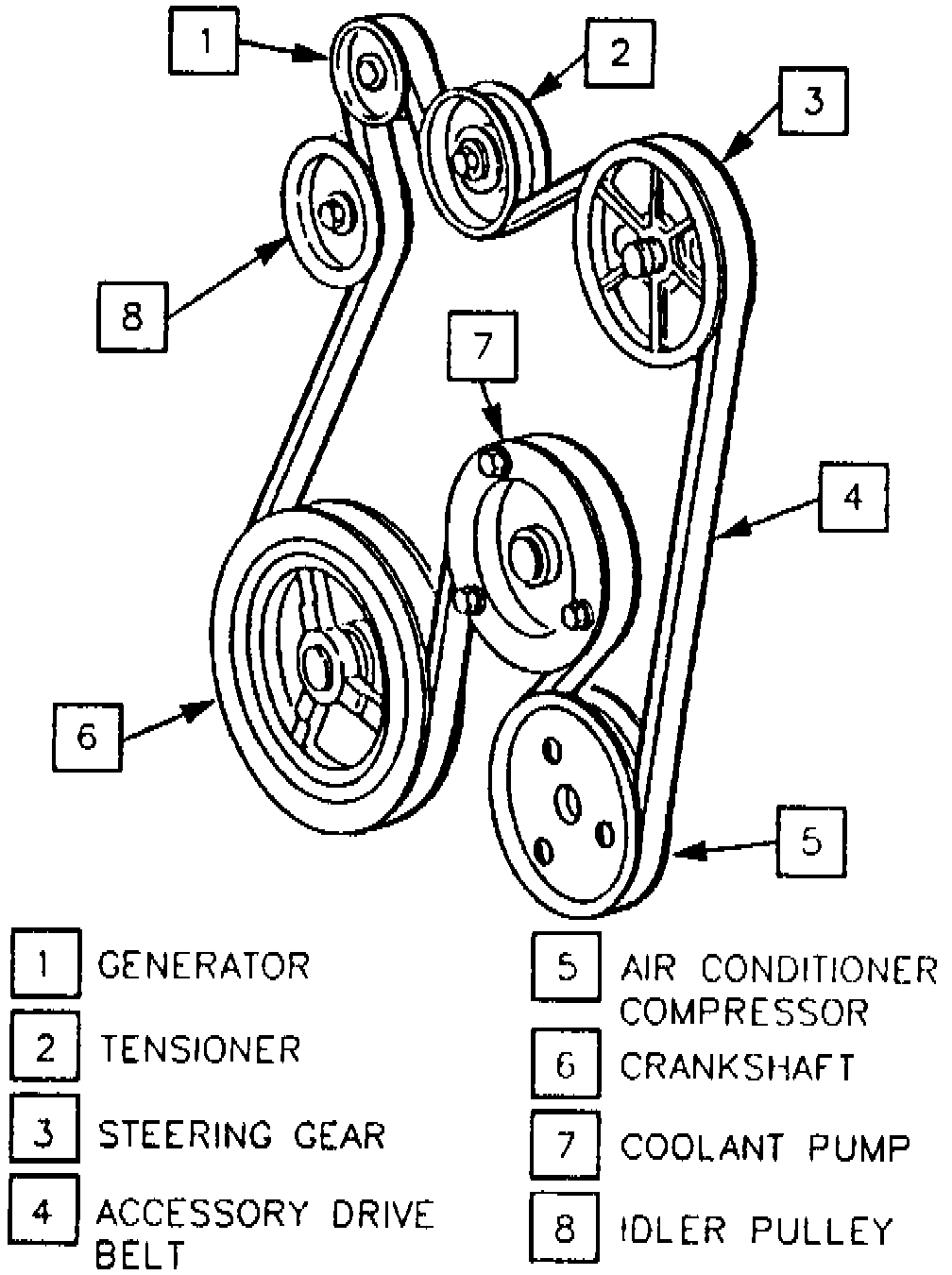 1
2
3
8
7
4
6
5

1 GENERATOR
2 TENSIONER
3 STEERING GEAR
4 ACCESSORY DRIVE BELT

5 AIR CONDITIONER COMPRESSOR
6 CRANKSHAFT
7 COOLANT PUMP
8 IDLER PULLEY