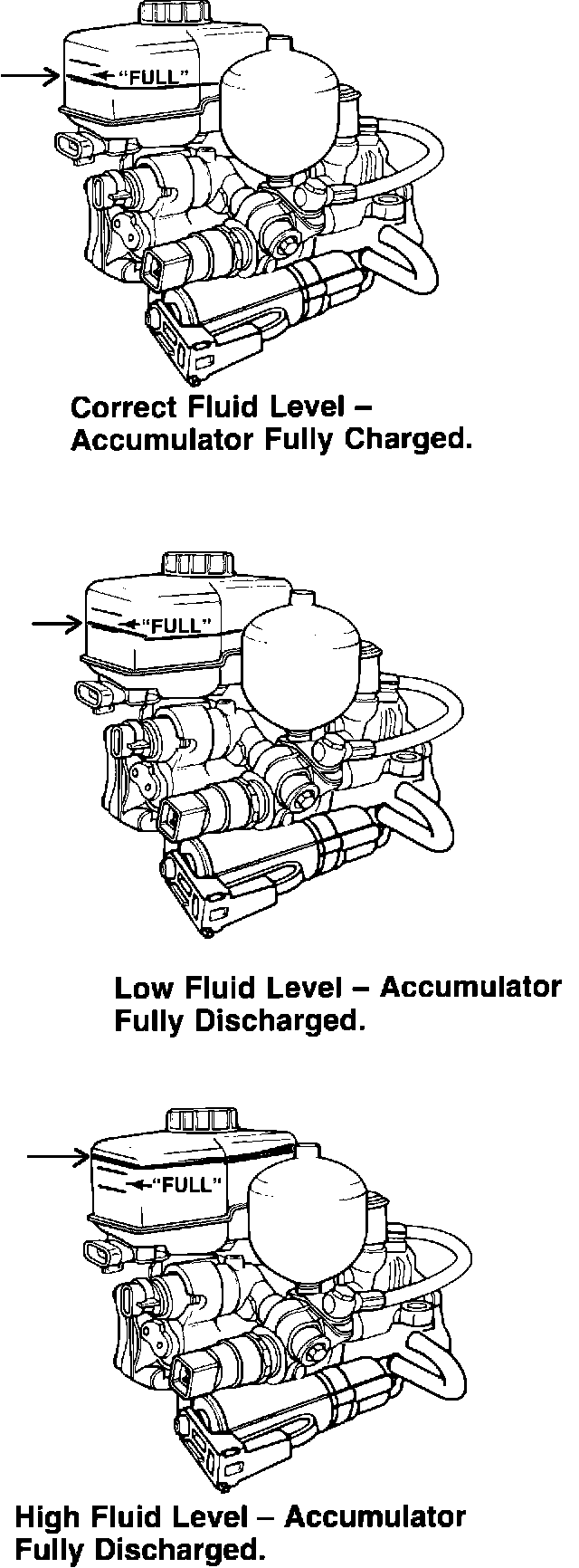 "FULL"

Correct Fluid Level – Accumulator Fully Charged.

"FULL"

Low Fluid Level – Accumulator Fully Discharged.

"FULL"

High Fluid Level – Accumulator Fully Discharged.