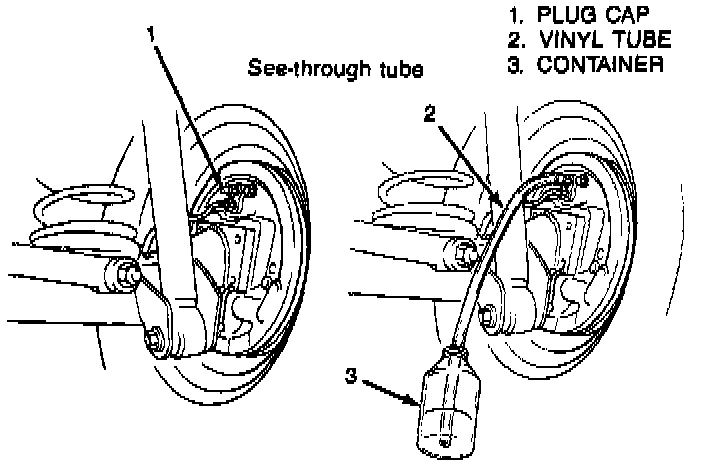 1. PLUG CAP
2. VINYL TUBE
3. CONTAINER

See-through tube

1

2

3