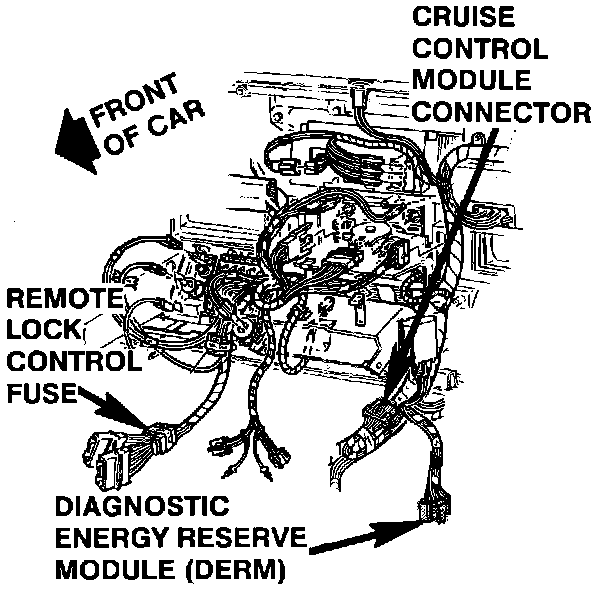 CRUISE CONTROL MODULE CONNECTOR

FRONT OF CAR

REMOTE LOCK CONTROL FUSE

DIAGNOSTIC ENERGY RESERVE MODULE (DERM)