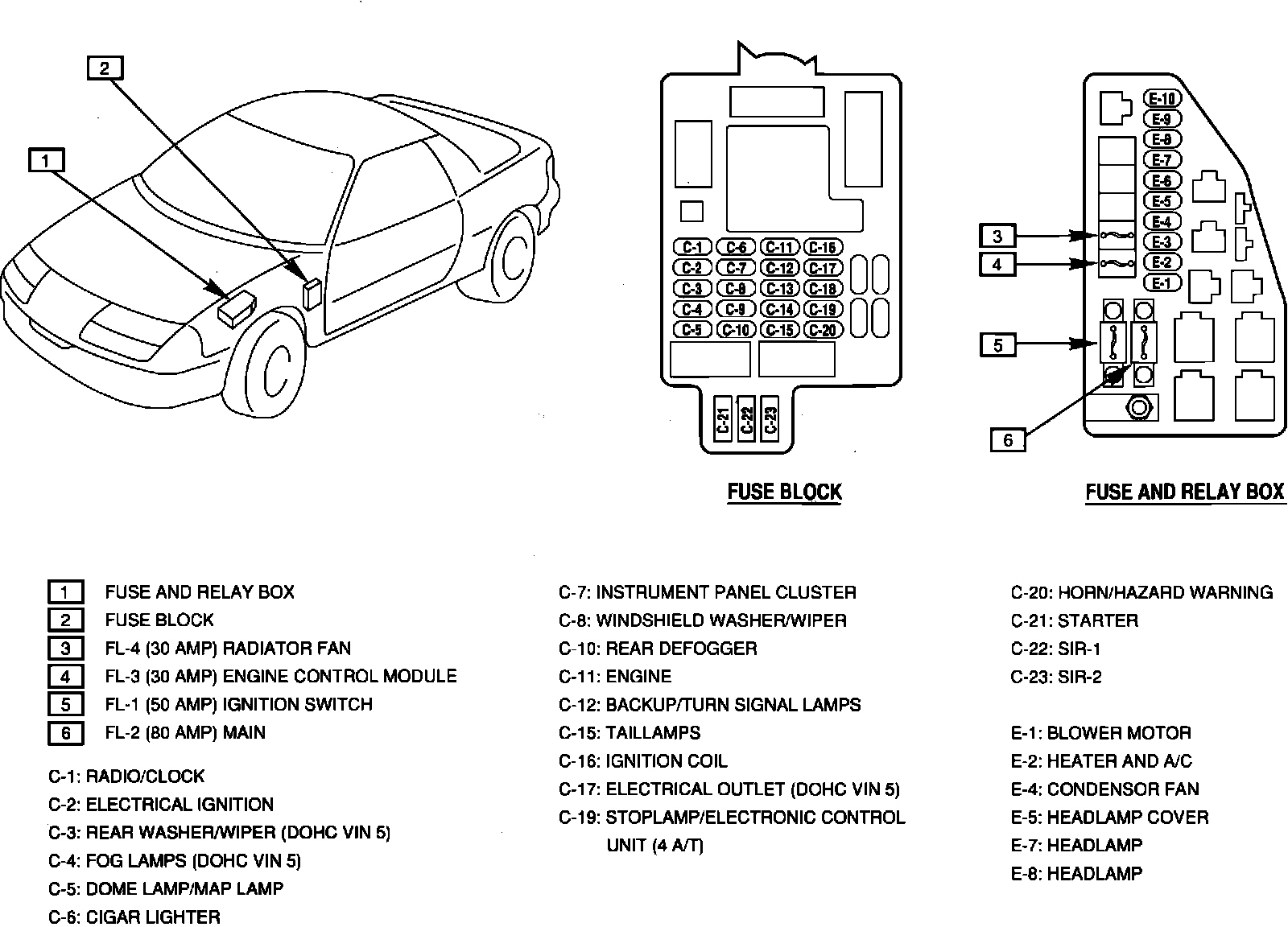 2

1

C-1 C-6 C-11 C-16
C-2 C-7 C-12 C-17
C-3 C-8 C-13 C-18
C-4 C-9 C-14 C-19
C-5 C-10 C-15 C-20
C-21 C-22 C-23

FUSE BLOCK

E-10
E-9
E-8
E-7
E-6
E-5
E-4
E-3
E-2
E-1

3
4
5
6

FUSE AND RELAY BOX

1 FUSE AND RELAY BOX
2 FUSE BLOCK
3 FL-4 (30 AMP) RADIATOR FAN
4 FL-3 (30 AMP) ENGINE CONTROL MODULE
5 FL-1 (50 AMP) IGNITION SWITCH
6 FL-2 (80 AMP) MAIN

C-1: RADIO/CLOCK
C-2: ELECTRICAL IGNITION
C-3: REAR WASHER/WIPER (DOHC VIN 5)
C-4: FOG LAMPS (DOHC VIN 5)
C-5: DOME LAMP/MAP LAMP
C-6: CIGAR LIGHTER

C-7: INSTRUMENT PANEL CLUSTER
C-8: WINDSHIELD WASHER/WIPER
C-10: REAR DEFOGGER
C-11: ENGINE
C-12: BACKUP/TURN SIGNAL LAMPS
C-15: TAILLAMPS
C-16: IGNITION COIL
C-17: ELECTRICAL OUTLET (DOHC VIN 5)
C-19: STOPLAMP/ELECTRONIC CONTROL UNIT (4 A/T)

C-20: HORN/HAZARD WARNING
C-21: STARTER
C-22: SIR-1
C-23: SIR-2

E-1: BLOWER MOTOR
E-2: HEATER AND A/C
E-4: CONDENSOR FAN
E-5: HEADLAMP COVER
E-7: HEADLAMP
E-8: HEADLAMP