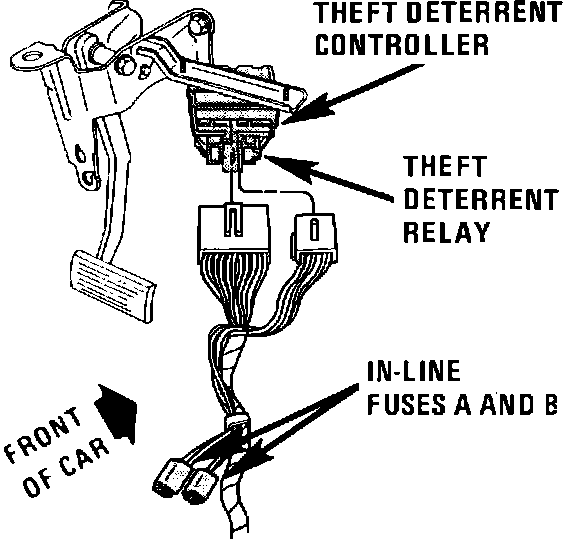 THEFT DETERRENT CONTROLLER

THEFT DETERRENT RELAY

IN-LINE FUSES A AND B

FRONT OF CAR