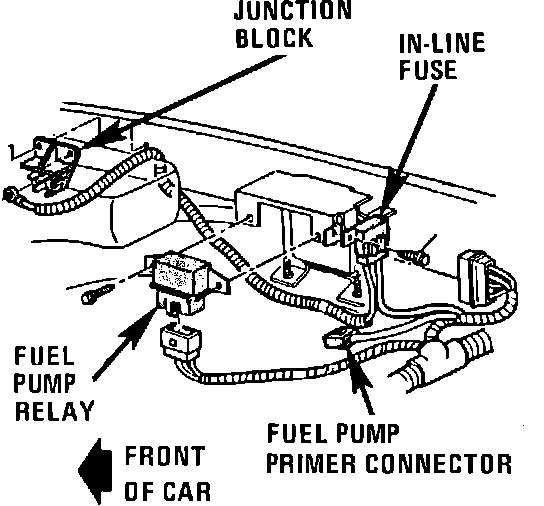 JUNCTION BLOCK

IN-LINE FUSE

FUEL PUMP RELAY

FUEL PUMP PRIMER CONNECTOR

FRONT OF CAR