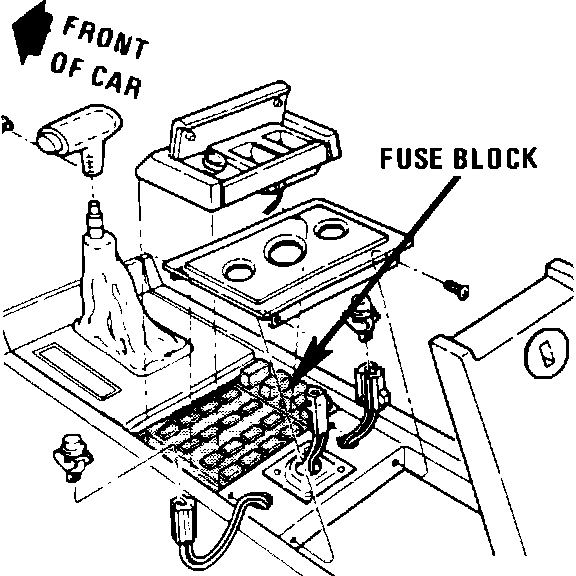 FRONT OF CAR

FUSE BLOCK