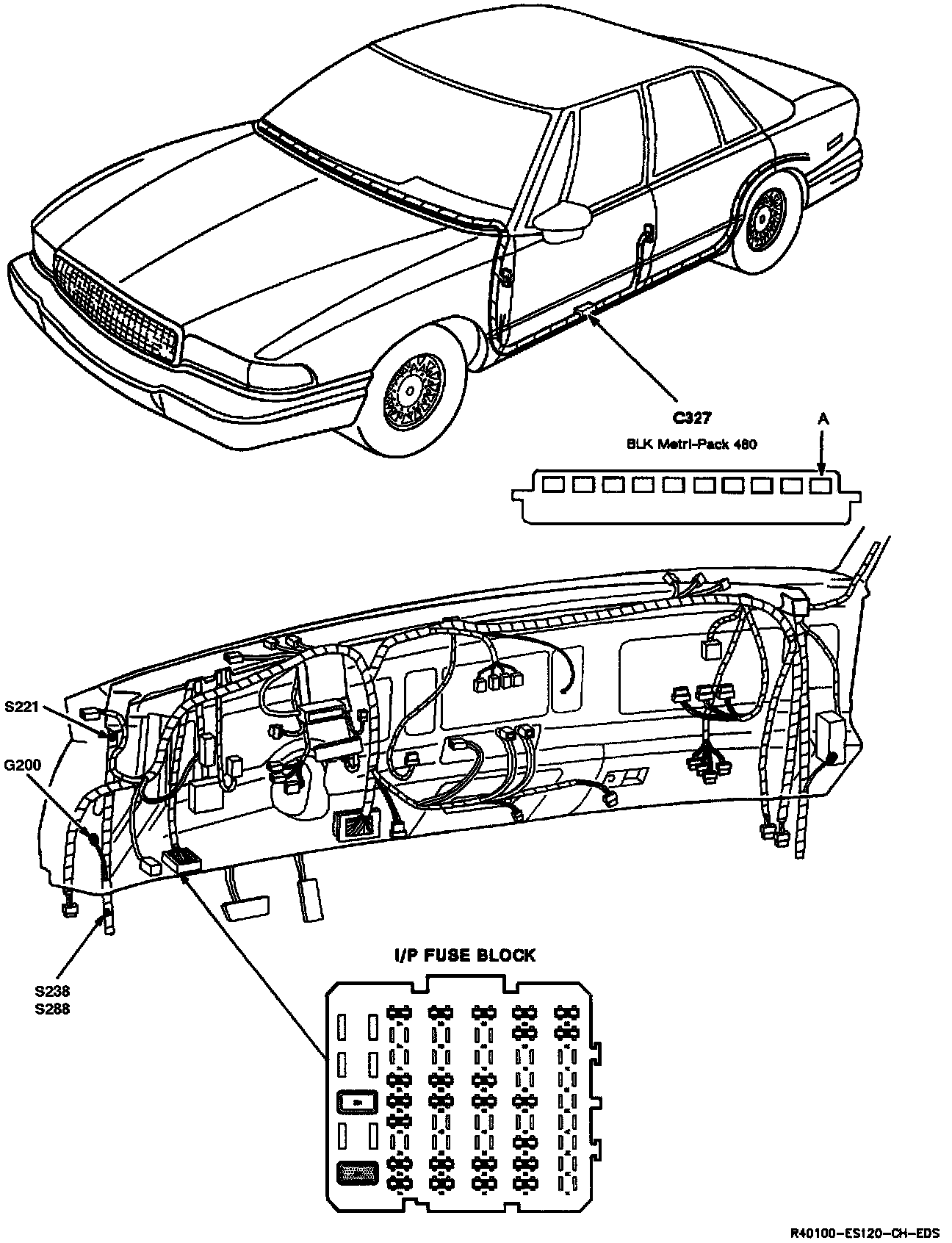 C327
BLK Metri-Pack 480

A

S221

G200

S238
S288

I/P FUSE BLOCK

R40100-ES120-CH-EDS