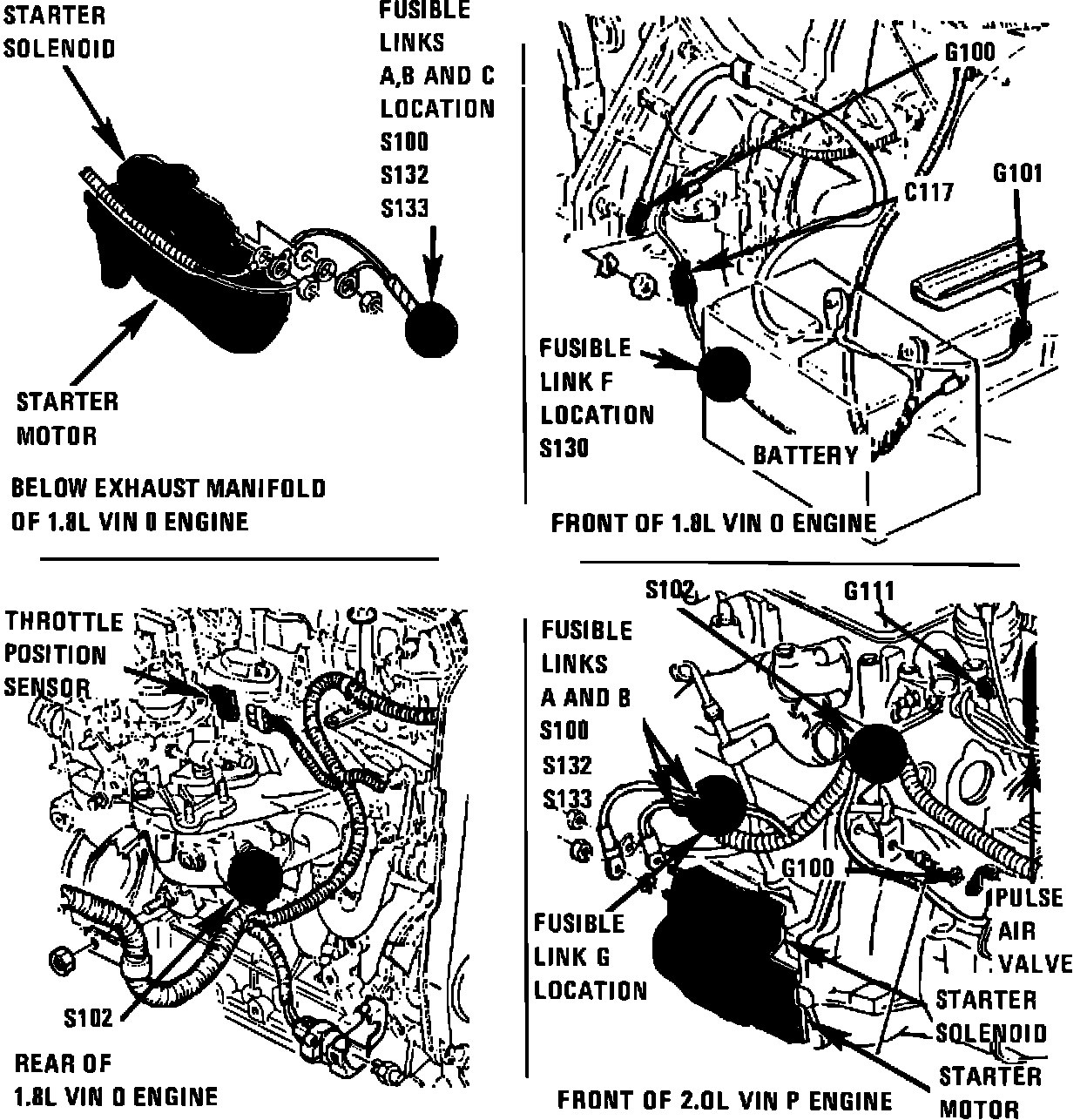 STARTER SOLENOID

FUSIBLE LINKS A,B AND C LOCATION S100 S132 S133

STARTER MOTOR

BELOW EXHAUST MANIFOLD OF 1.8L VIN 0 ENGINE

G100

C117

G101

FUSIBLE LINK F LOCATION S130

BATTERY

FRONT OF 1.8L VIN 0 ENGINE

THROTTLE POSITION SENSOR

S102

REAR OF 1.8L VIN 0 ENGINE

S102

G111

FUSIBLE LINKS A AND B S100 S132 S133

G100

PULSE AIR VALVE

FUSIBLE LINK G LOCATION

STARTER SOLENOID

STARTER MOTOR

FRONT OF 2.0L VIN P ENGINE