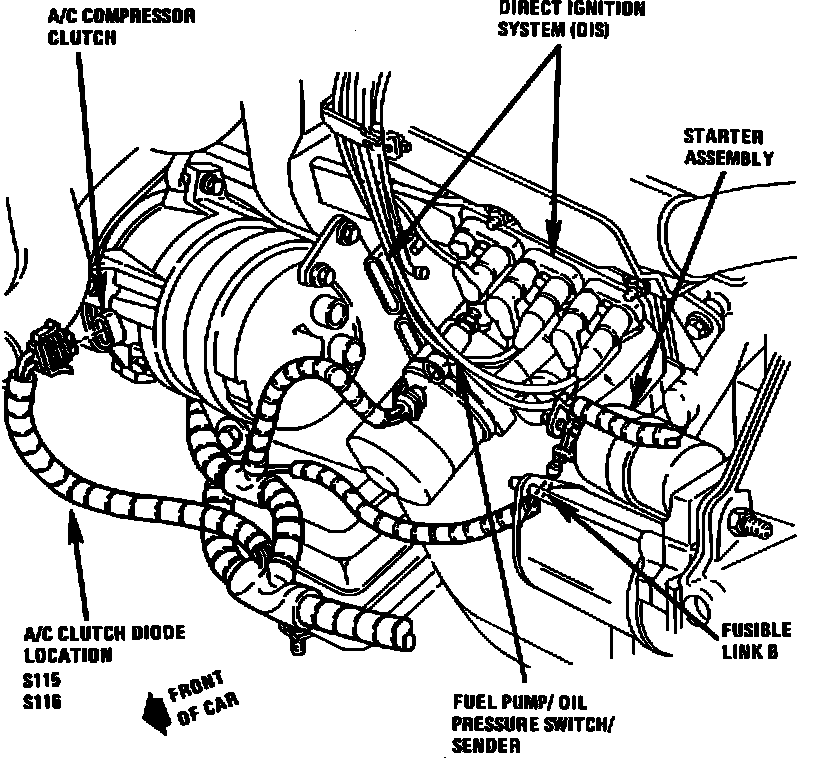 A/C COMPRESSOR CLUTCH

DIRECT IGNITION SYSTEM (DIS)

STARTER ASSEMBLY

A/C CLUTCH DIODE LOCATION
S115
S116

FRONT OF CAR

FUEL PUMP/ OIL PRESSURE SWITCH/ SENDER

FUSIBLE LINK B