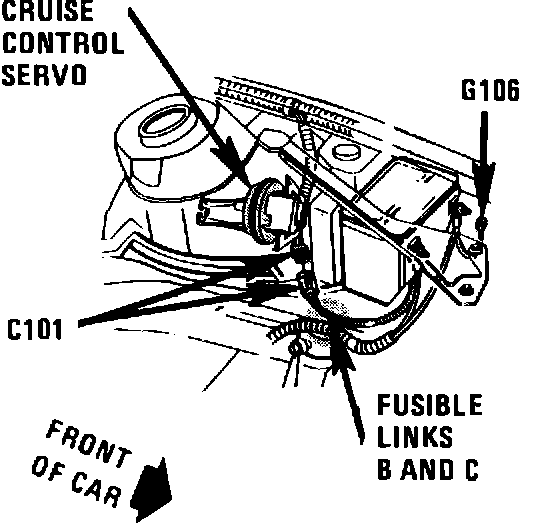 CRUISE CONTROL SERVO

G106

C101

FUSIBLE LINKS B AND C

FRONT OF CAR