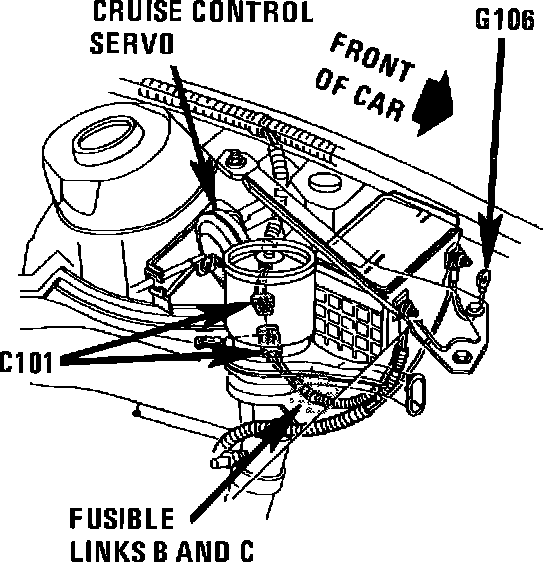 CRUISE CONTROL SERVO

G106

FRONT OF CAR

C101

FUSIBLE LINKS B AND C