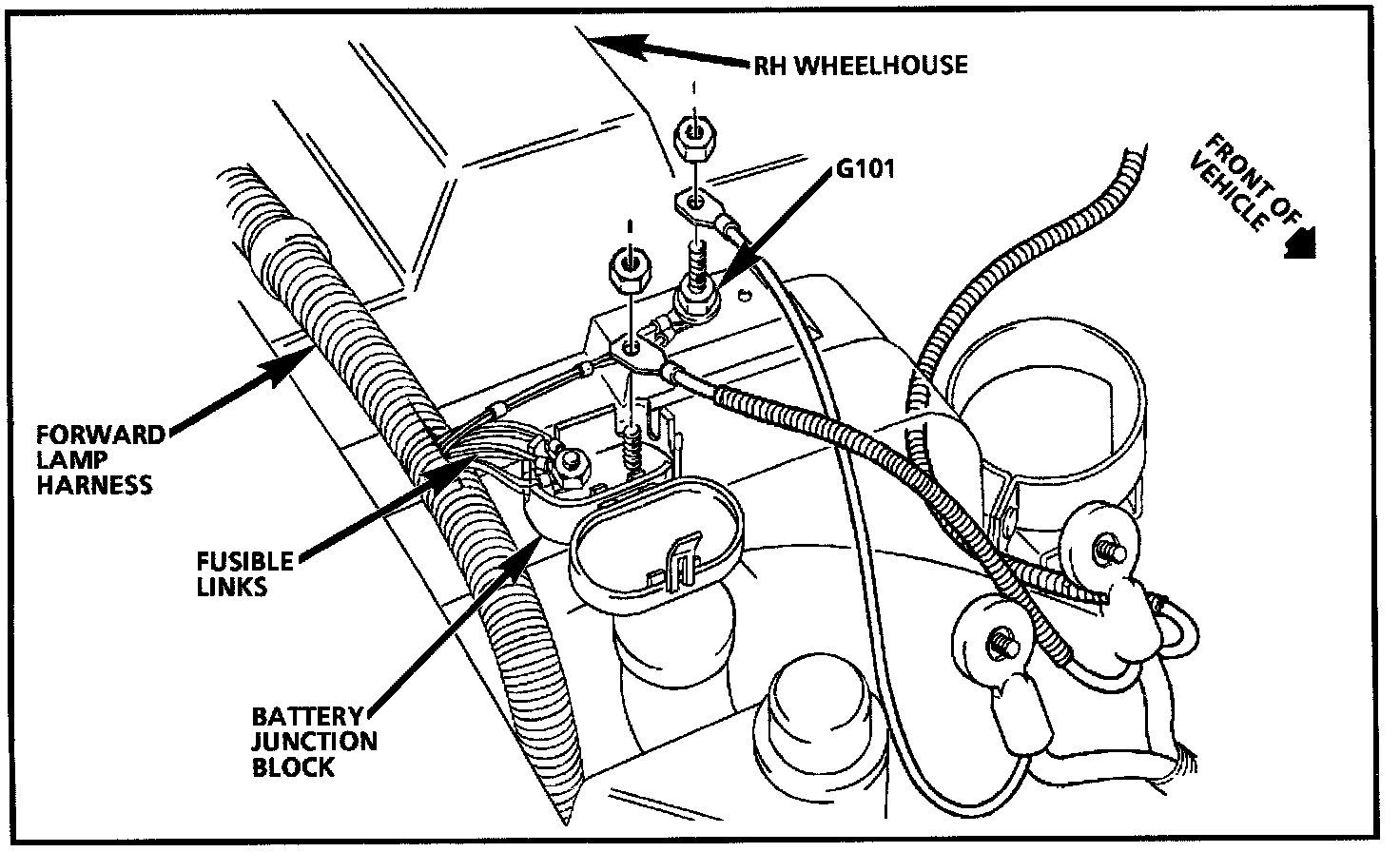 RH WHEELHOUSE

G101

FRONT OF VEHICLE

FORWARD LAMP HARNESS

FUSIBLE LINKS

BATTERY JUNCTION BLOCK