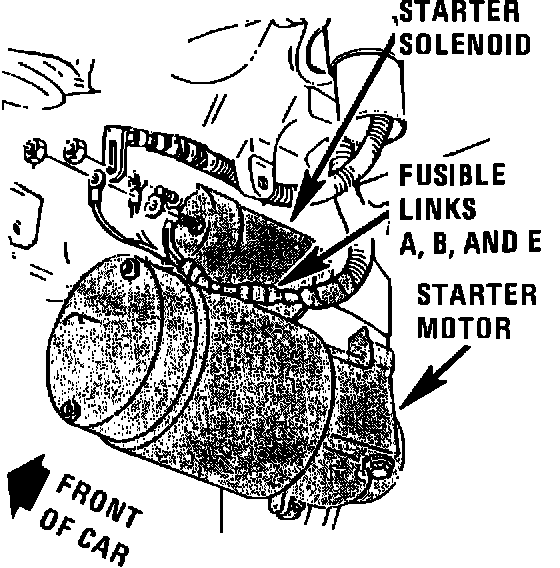 STARTER SOLENOID

FUSIBLE LINKS A, B, AND E

STARTER MOTOR

FRONT OF CAR