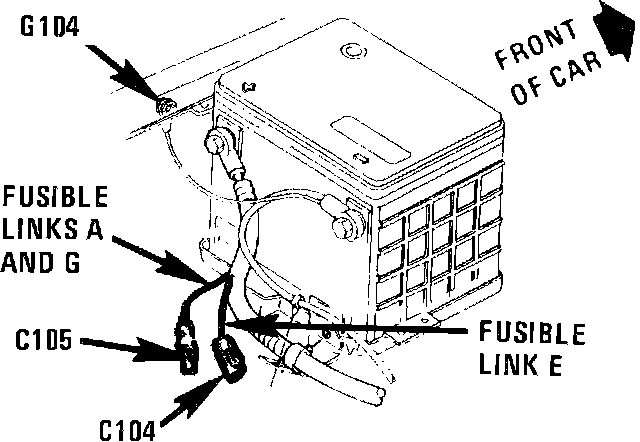 G104

FRONT OF CAR

FUSIBLE LINKS A AND G

C105

FUSIBLE LINK E

C104