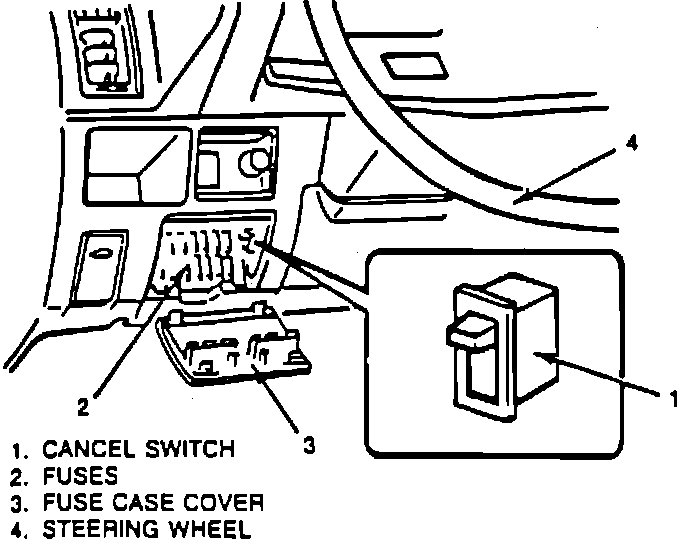 4

1

2

3

1. CANCEL SWITCH
2. FUSES
3. FUSE CASE COVER
4. STEERING WHEEL