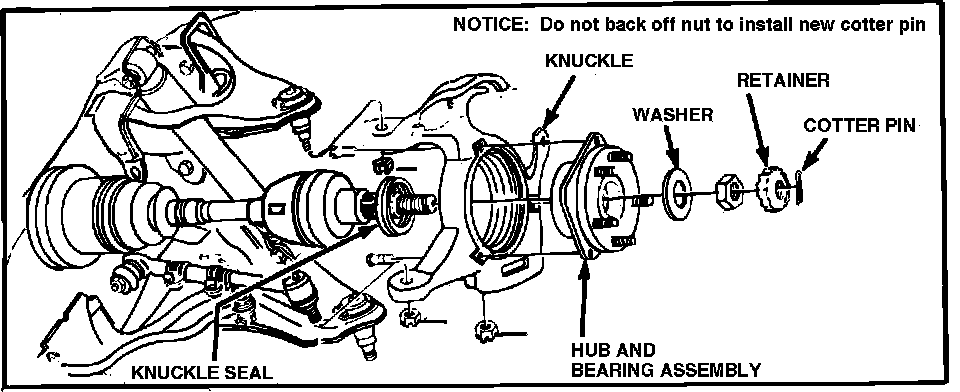 NOTICE: Do not back off nut to install new cotter pin

KNUCKLE

RETAINER

WASHER

COTTER PIN

KNUCKLE SEAL

HUB AND BEARING ASSEMBLY