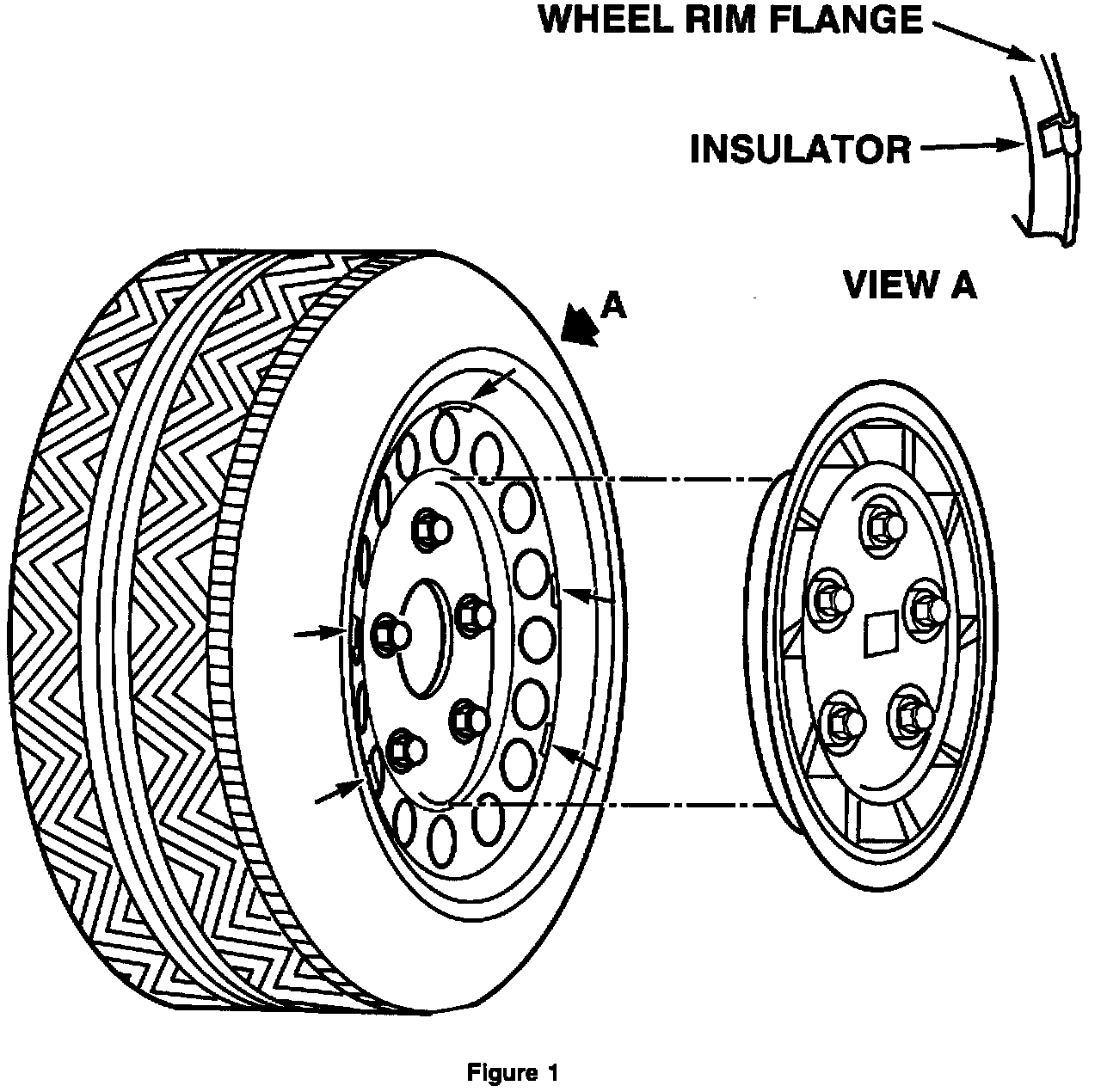 WHEEL RIM FLANGE

INSULATOR

VIEW A

A

Figure 1