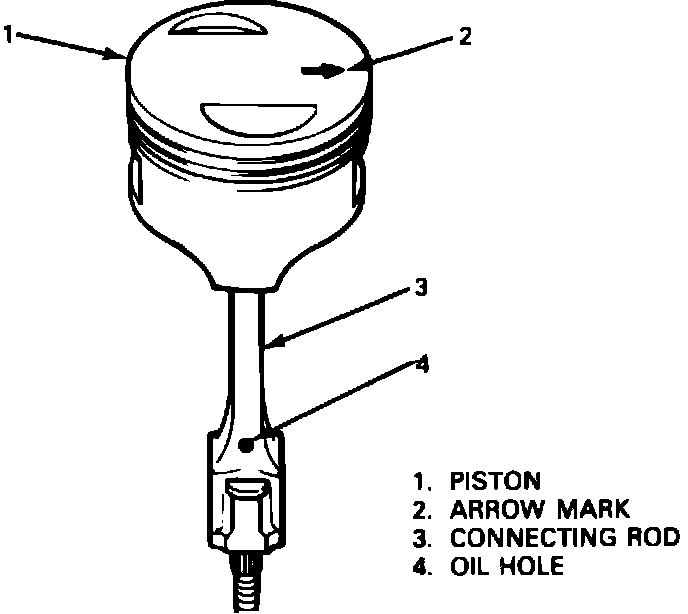 1
2
3
4

1. PISTON
2. ARROW MARK
3. CONNECTING ROD
4. OIL HOLE